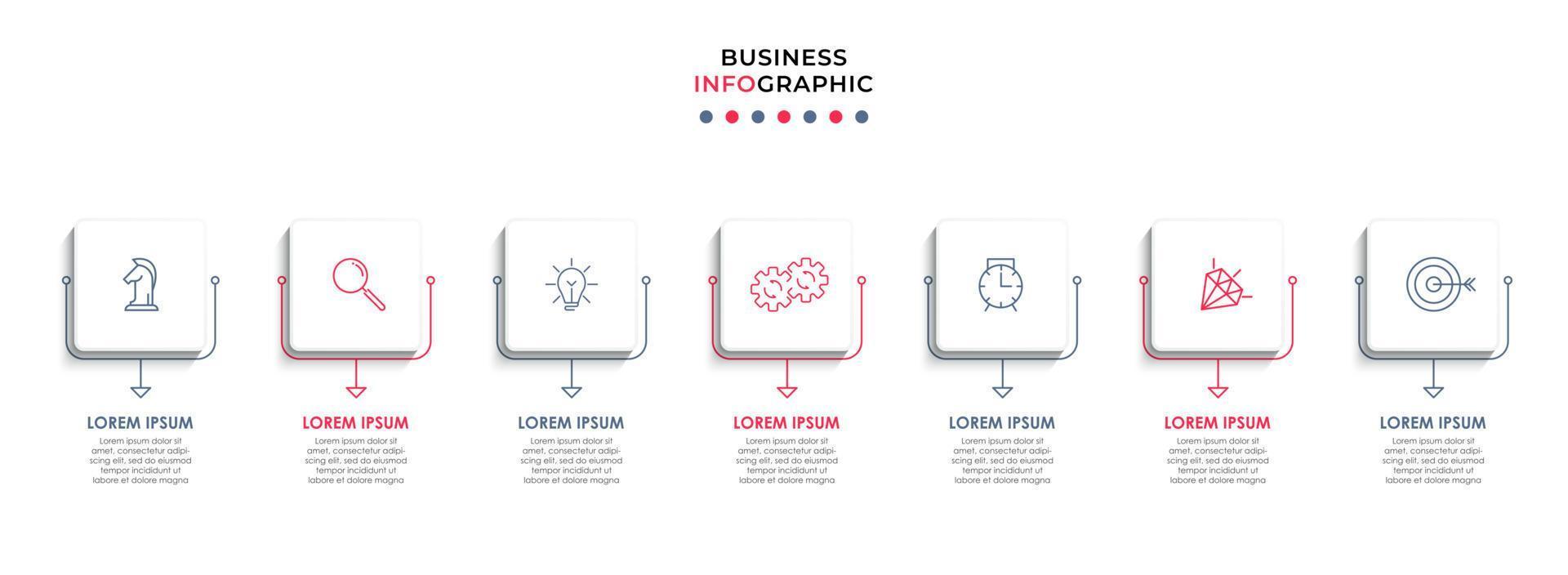 BUSINESS
INFOGRAPHIC

LOREM IPSUM
Lorem ipsum dolor sit amet, consectetur adipiscing elit, sed do eiusmod tempor incididunt ut labore et dolore magna

LOREM IPSUM
Lorem ipsum dolor sit amet, consectetur adipiscing elit, sed do eiusmod tempor incididunt ut labore et dolore magna

LOREM IPSUM
Lorem ipsum dolor sit amet, consectetur adipiscing elit, sed do eiusmod tempor incididunt ut labore et dolore magna

LOREM IPSUM
Lorem ipsum dolor sit amet, consectetur adipiscing elit, sed do eiusmod tempor incididunt ut labore et dolore magna

LOREM IPSUM
Lorem ipsum dolor sit amet, consectetur adipiscing elit, sed do eiusmod tempor incididunt ut labore et dolore magna

LOREM IPSUM
Lorem ipsum dolor sit amet, consectetur adipiscing elit, sed do eiusmod tempor incididunt ut labore et dolore magna

LOREM IPSUM
Lorem ipsum dolor sit amet, consectetur adipiscing elit, sed do eiusmod tempor incididunt ut labore et dolore magna