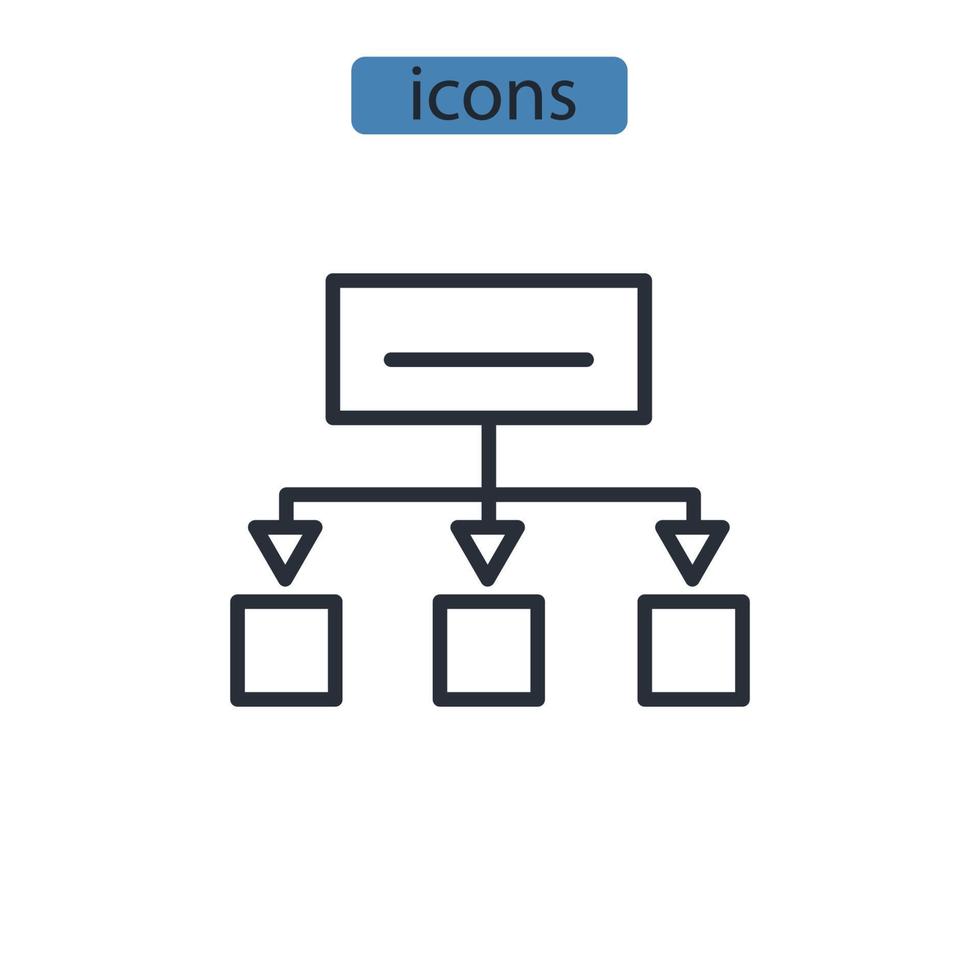 icons