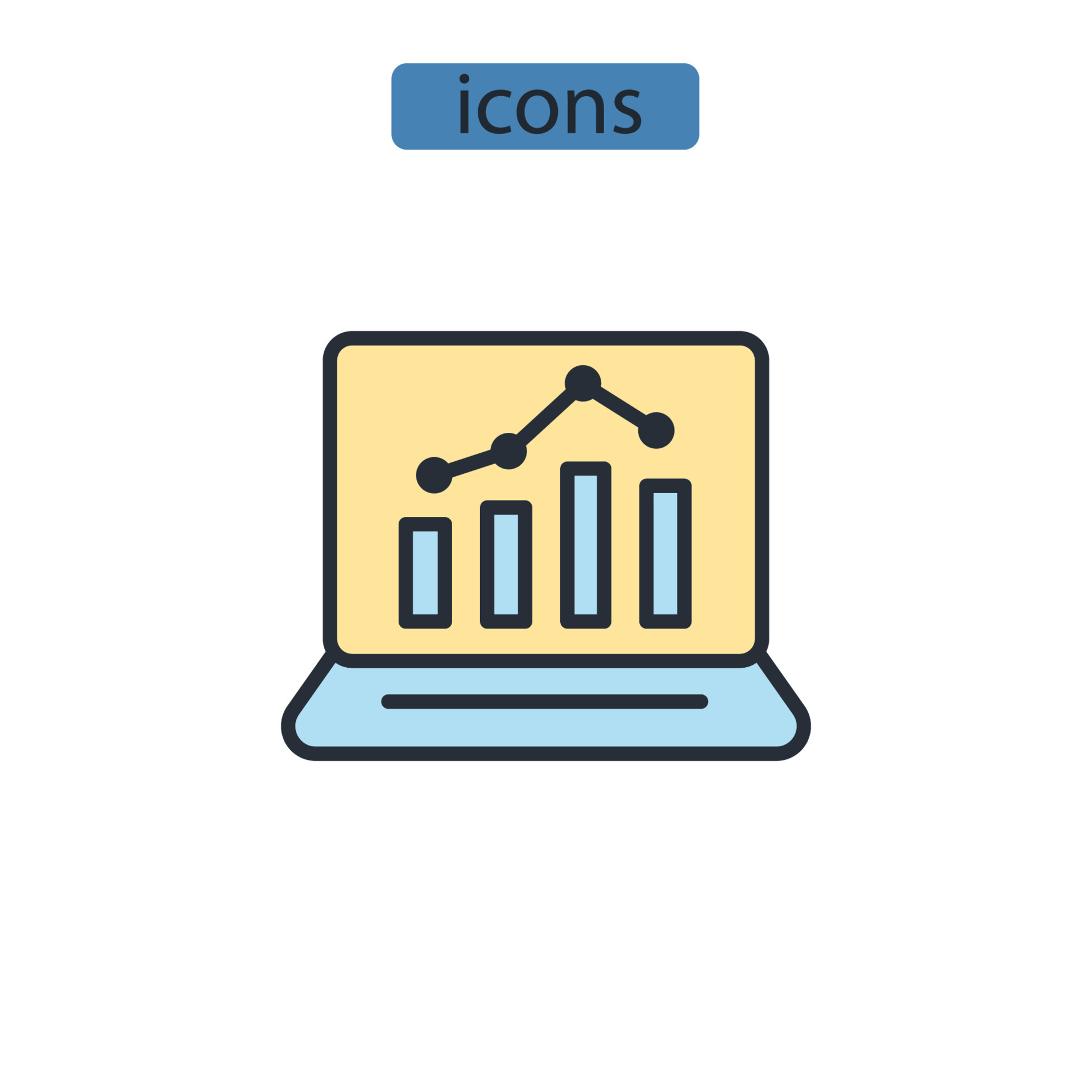 icons