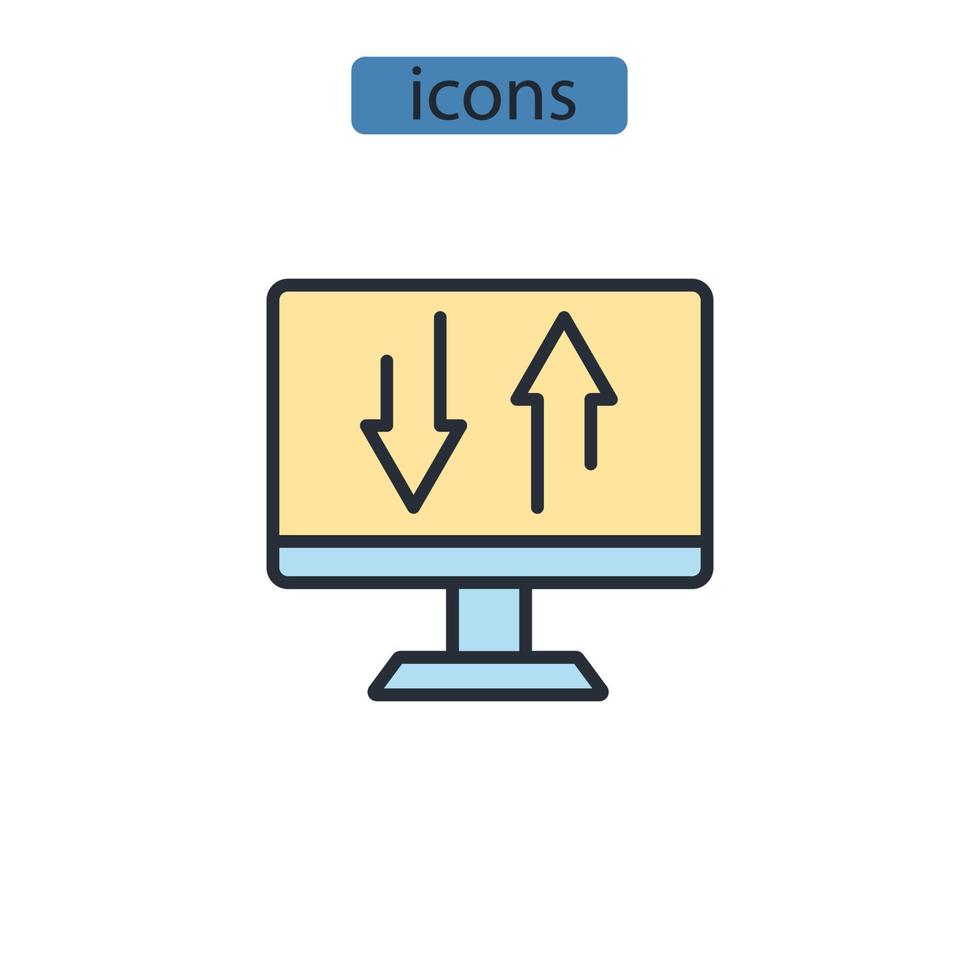 icons