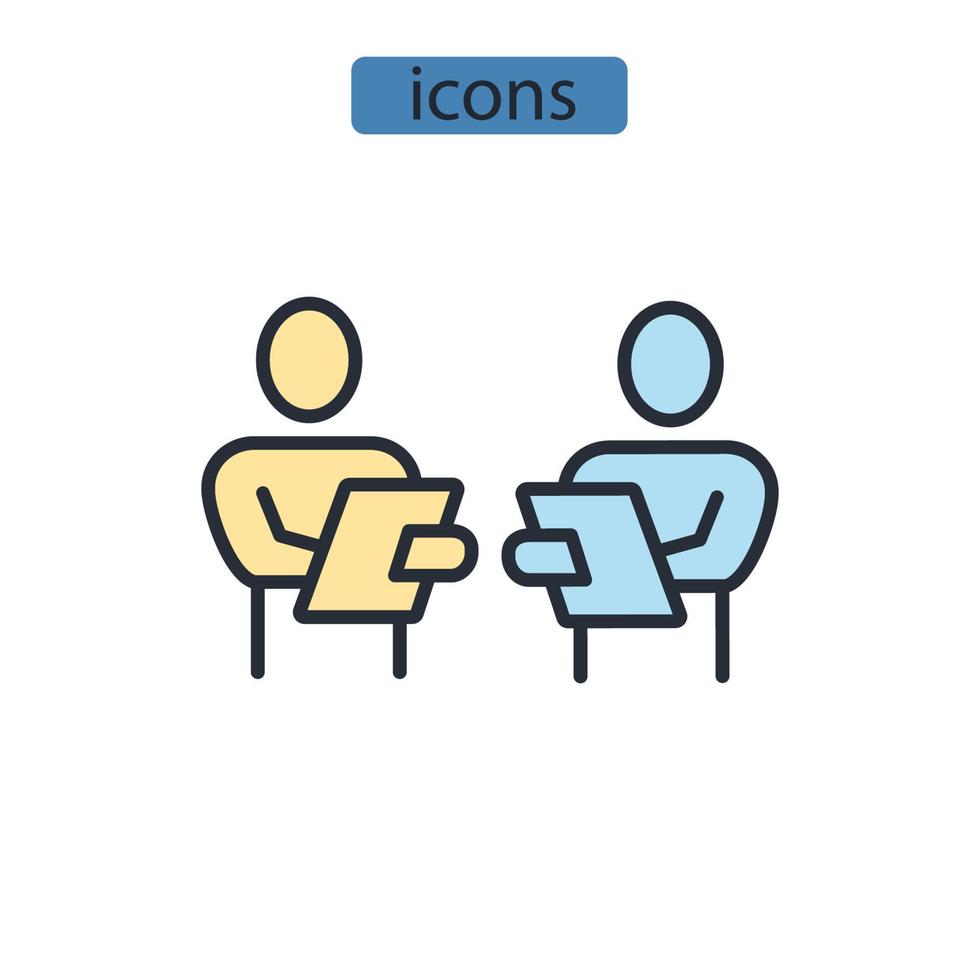 icons