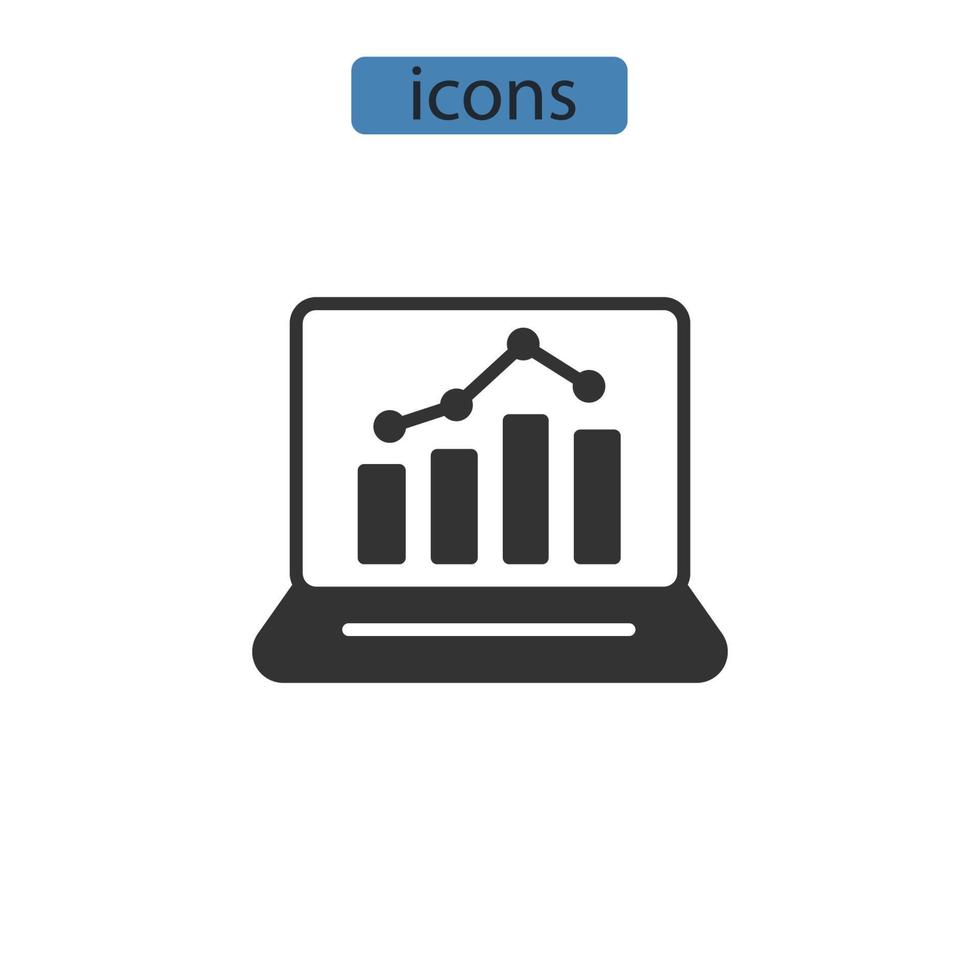 icons