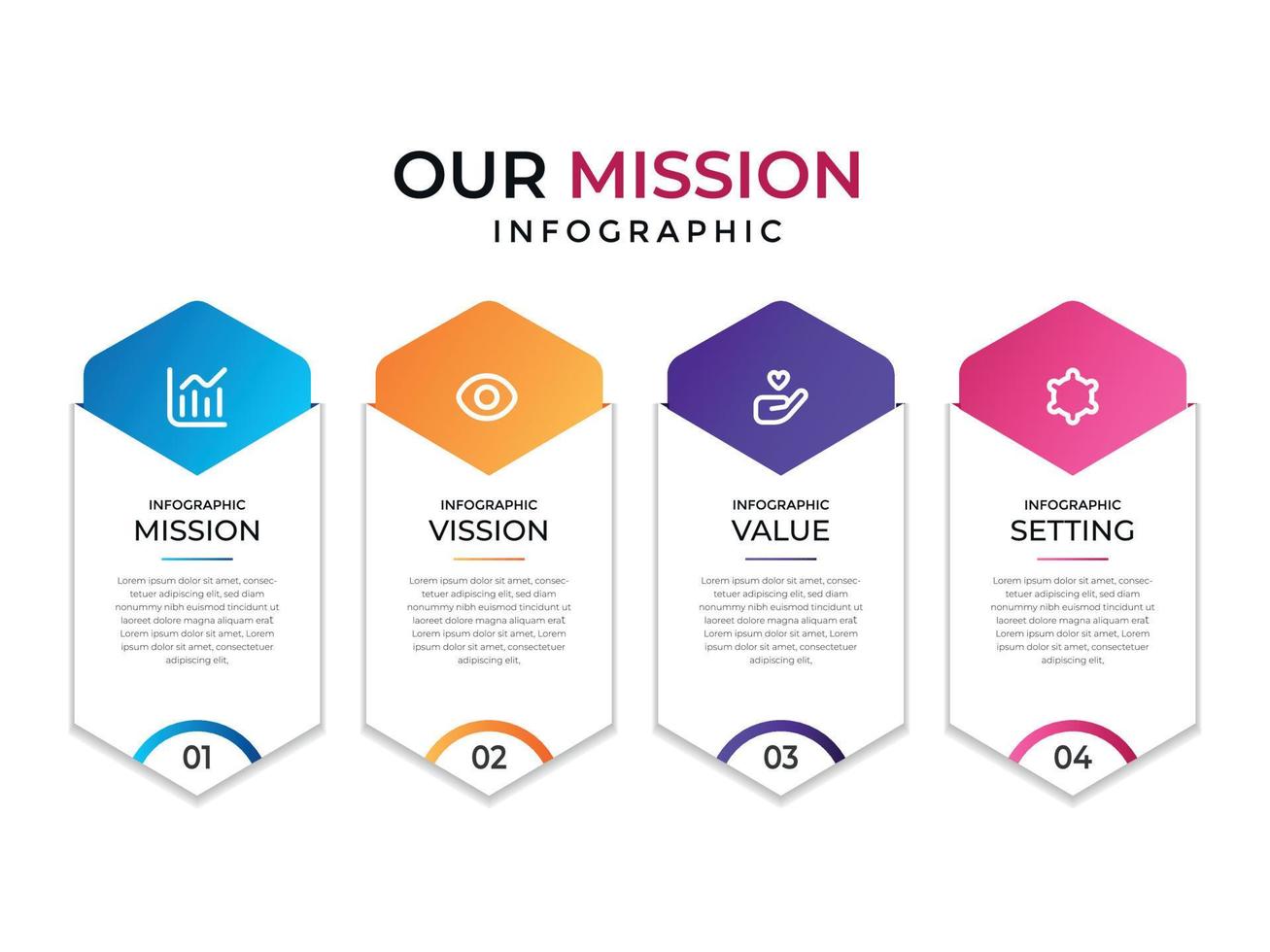 OUR MISSION
INFOGRAPHIC

INFOGRAPHIC
MISSION

Lorem ipsum dolor sit amet, consectetuer adipiscing elit, sed diam nonummy nibh euismod tincidunt ut laoreet dolore magna aliquam erat Lorem ipsum dolor sit amet, Lorem ipsum dolor sit amet, consectetuer adipiscing elit,

01

INFOGRAPHIC
VISSION

Lorem ipsum dolor sit amet, consectetuer adipiscing elit, sed diam nonummy nibh euismod tincidunt ut laoreet dolore magna aliquam erat Lorem ipsum dolor sit amet, Lorem ipsum dolor sit amet, consectetuer adipiscing elit,

02

INFOGRAPHIC
VALUE

Lorem ipsum dolor sit amet, consectetuer adipiscing elit, sed diam nonummy nibh euismod tincidunt ut laoreet dolore magna aliquam erat Lorem ipsum dolor sit amet, Lorem ipsum dolor sit amet, consectetuer adipiscing elit,

03

INFOGRAPHIC
SETTING

Lorem ipsum dolor sit amet, consectetuer adipiscing elit, sed diam nonummy nibh euismod tincidunt ut laoreet dolore magna aliquam erat Lorem ipsum dolor sit amet, Lorem ipsum dolor sit amet, consectetuer adipiscing elit,

04