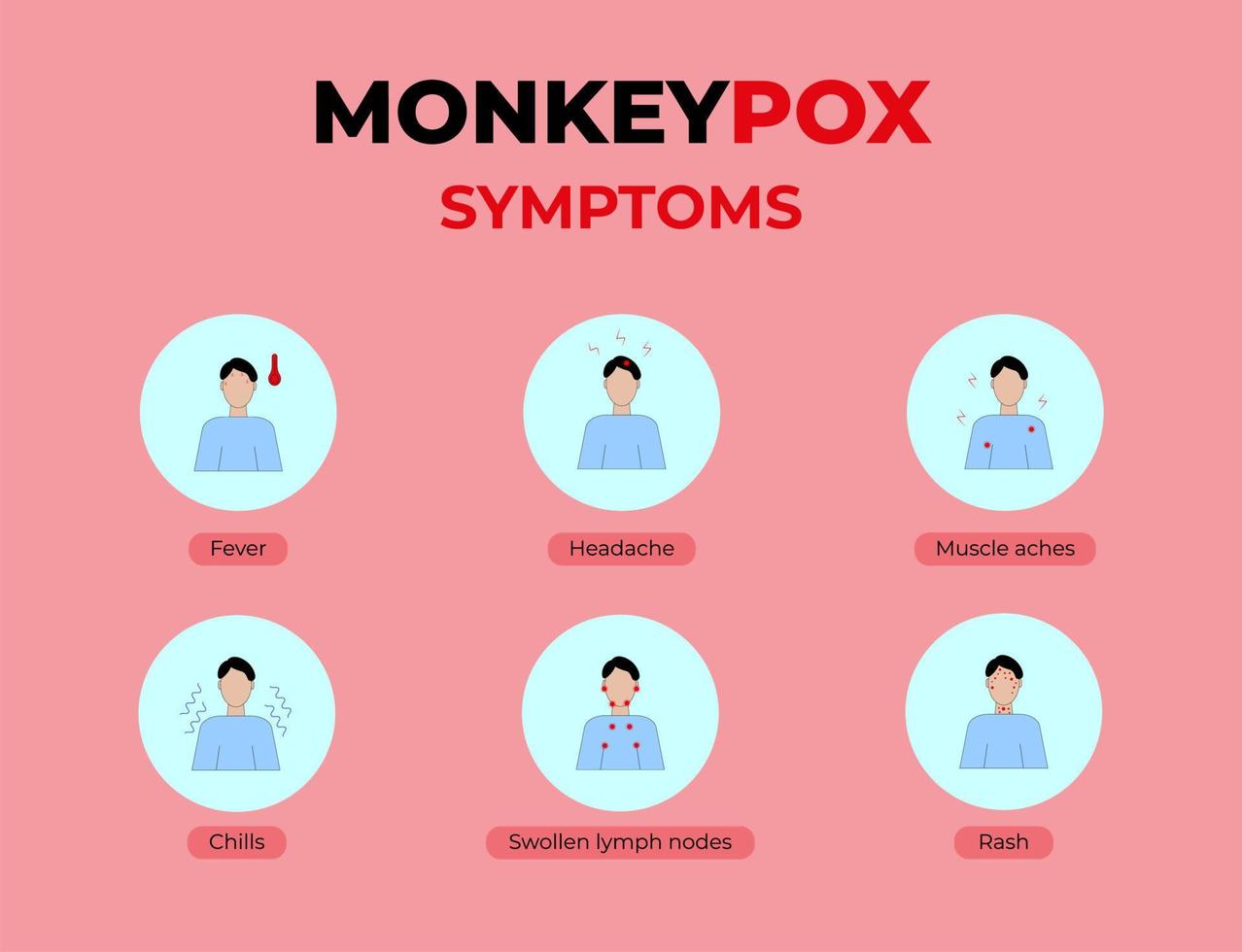 MONKEYPOX
SYMPTOMS

Fever

Headache

Muscle aches

Chills

Swollen lymph nodes

Rash