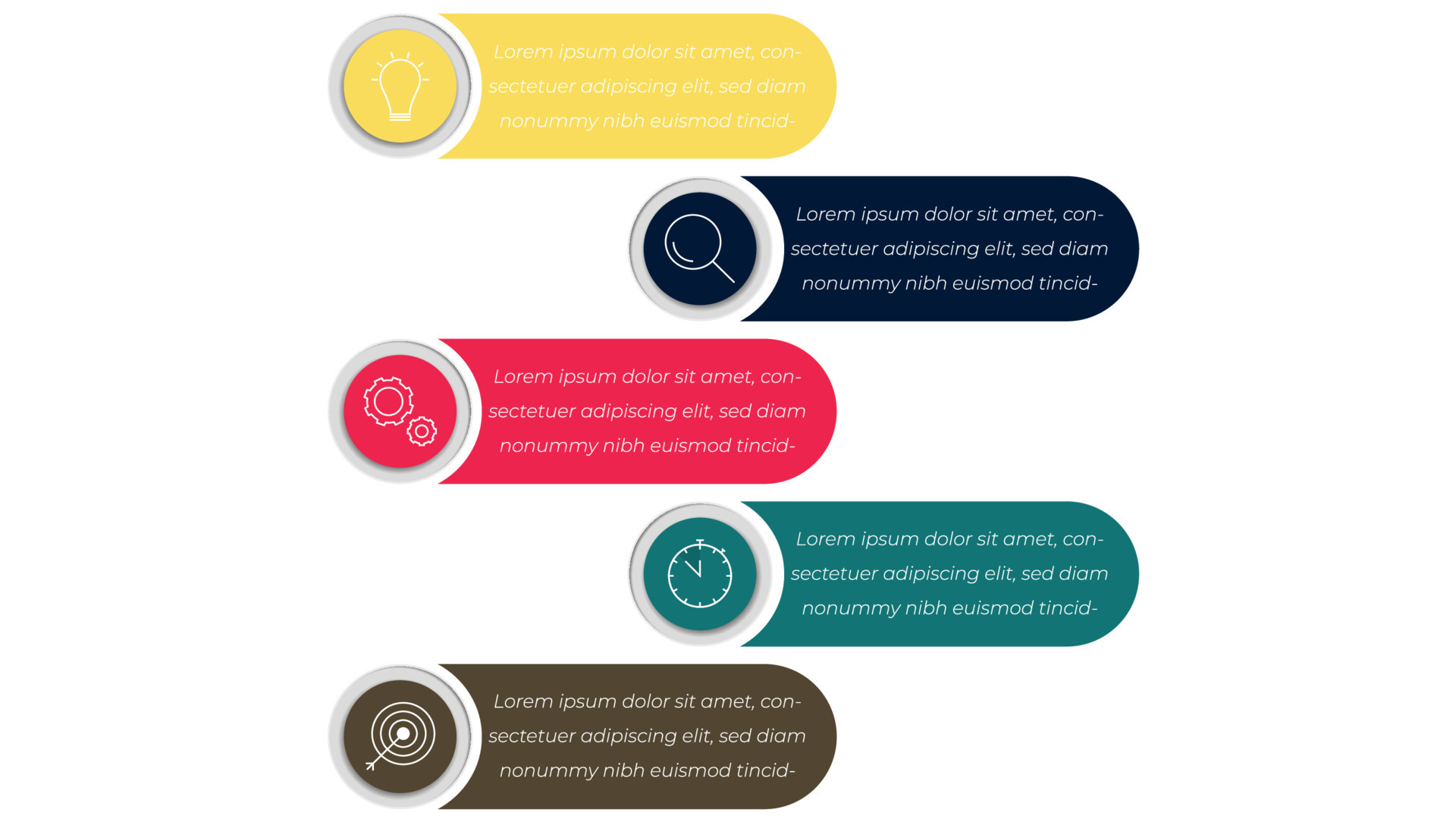 Lorem ipsum dolor sit amet, consectetuer adipiscing elit, sed diam nonummy nibh euismod tincid-

Lorem ipsum dolor sit amet, consectetuer adipiscing elit, sed diam nonummy nibh euismod tincid-

Lorem ipsum dolor sit amet, consectetuer adipiscing elit, sed diam nonummy nibh euismod tincid-

Lorem ipsum dolor sit amet, consectetuer adipiscing elit, sed diam nonummy nibh euismod tincid-

Lorem ipsum dolor sit amet, consectetuer adipiscing elit, sed diam nonummy nibh euismod tincid-