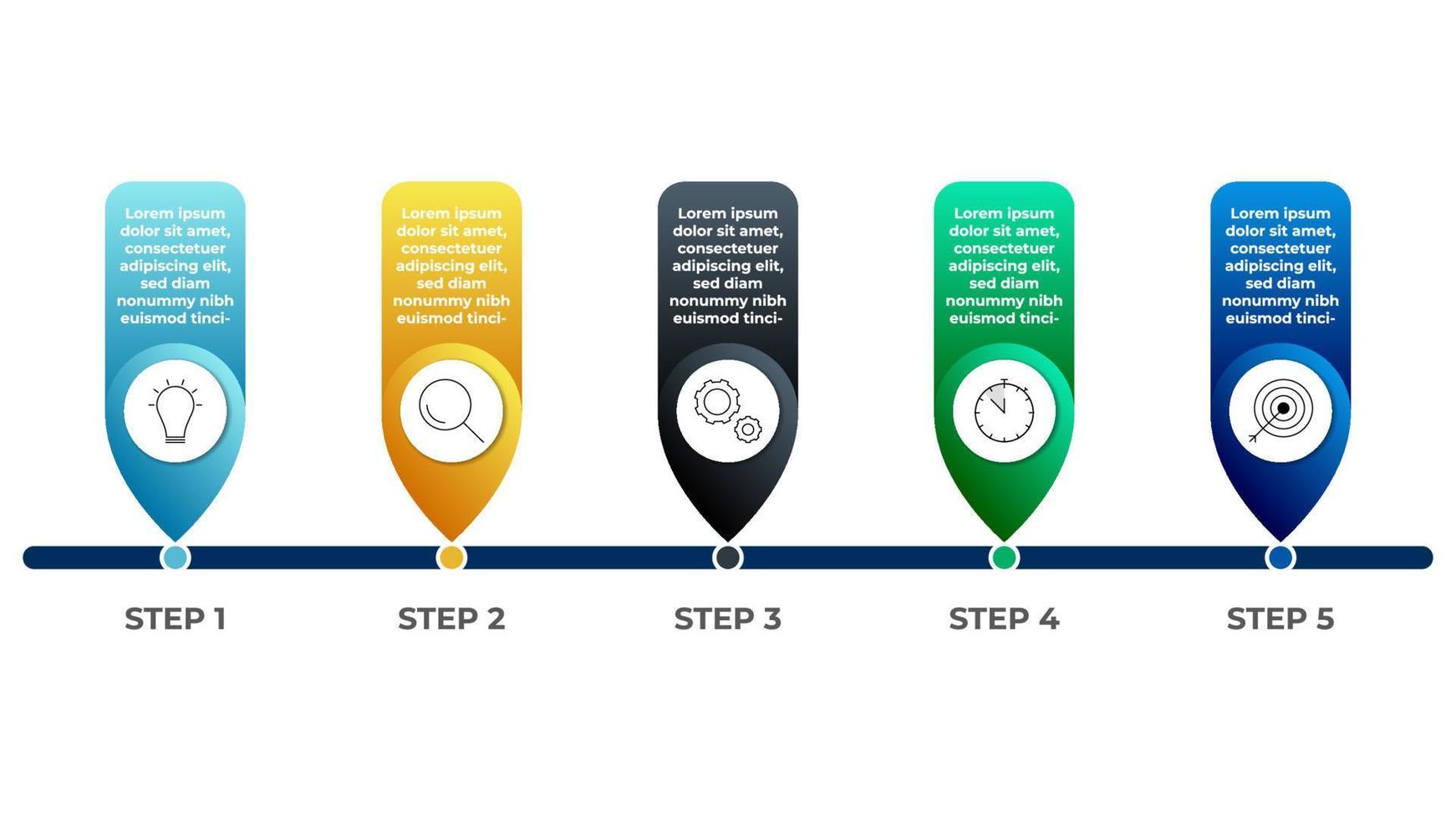 Lorem ipsum dolor sit amet, consectetuer adipiscing elit, sed diam nonummy nibh euismod tinci-

STEP 1

Lorem ipsum dolor sit amet, consectetuer adipiscing elit, sed diam nonummy nibh euismod tinci-

STEP 2

Lorem ipsum dolor sit amet, consectetuer adipiscing elit, sed diam nonummy nibh euismod tinci-

STEP 3

Lorem ipsum dolor sit amet, consectetuer adipiscing elit, sed diam nonummy nibh euismod tinci-

STEP 4

Lorem ipsum dolor sit amet, consectetuer adipiscing elit, sed diam nonummy nibh euismod tinci-

STEP 5