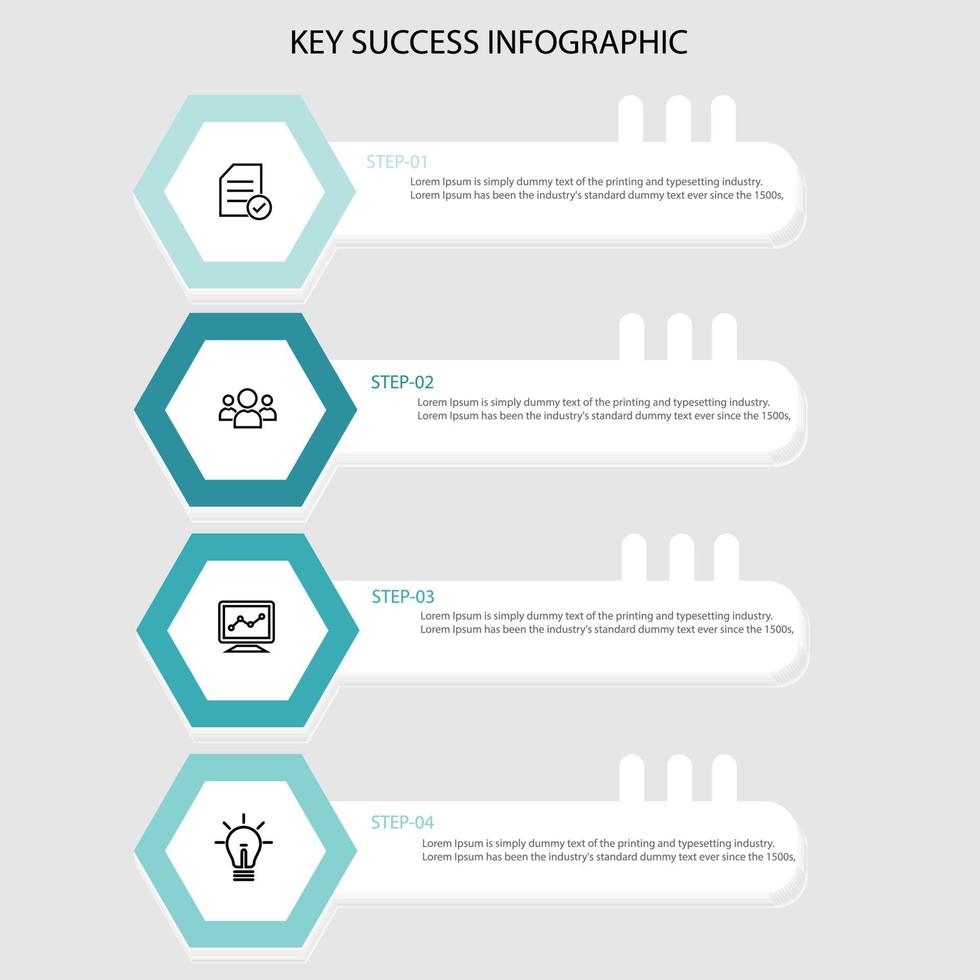 KEY SUCCESS INFOGRAPHIC

STEP-01
Lorem Ipsum is simply dummy text of the printing and typesetting industry. Lorem Ipsum has been the industry's standard dummy text ever since the 1500s,

STEP-02
Lorem Ipsum is simply dummy text of the printing and typesetting industry. Lorem Ipsum has been the industry's standard dummy text ever since the 1500s,

STEP-03
Lorem Ipsum is simply dummy text of the printing and typesetting industry. Lorem Ipsum has been the industry's standard dummy text ever since the 1500s,

STEP-04
Lorem Ipsum is simply dummy text of the printing and typesetting industry. Lorem Ipsum has been the industry's standard dummy text ever since the 1500s,