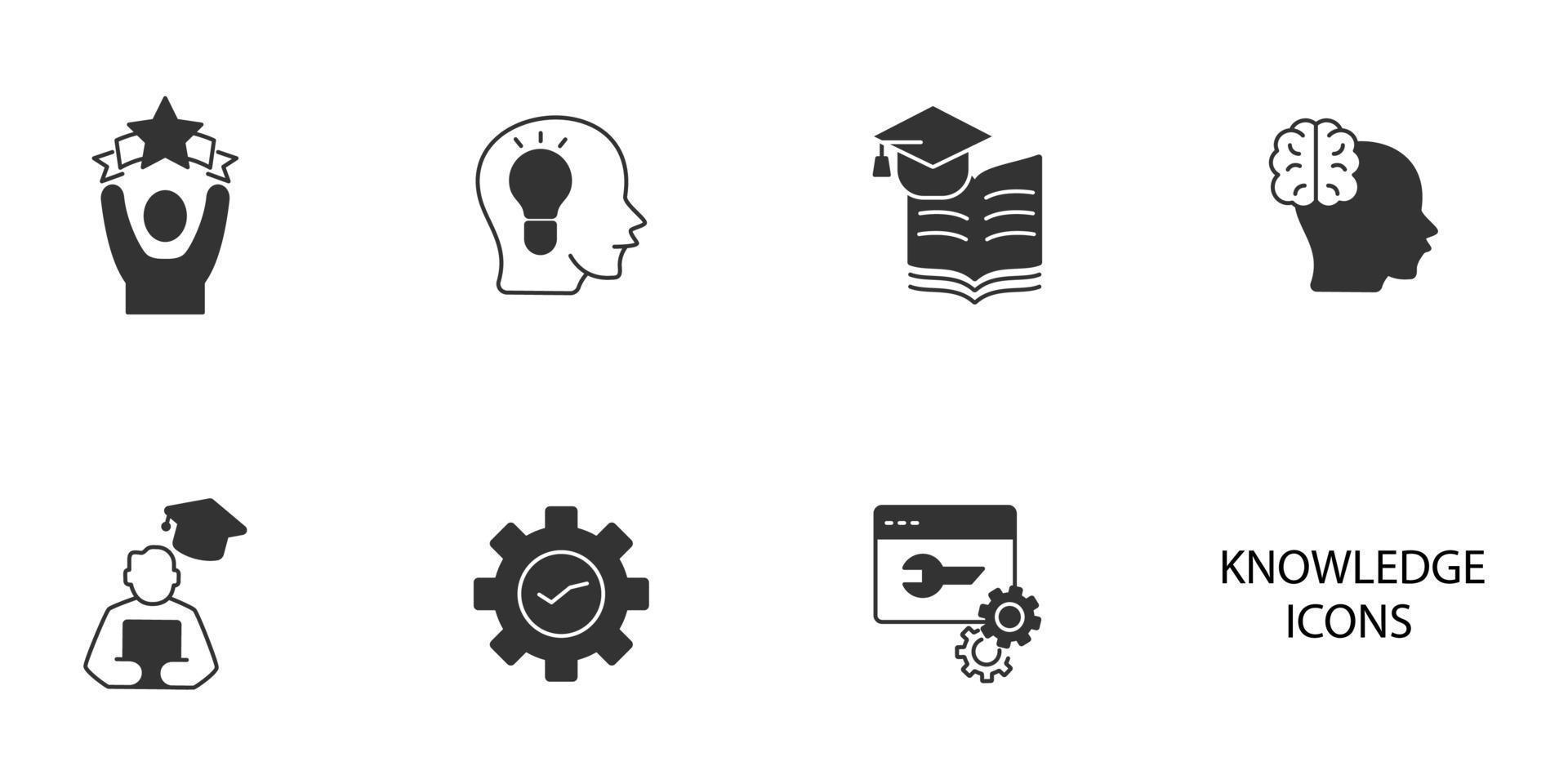 KNOWLEDGE
ICONS