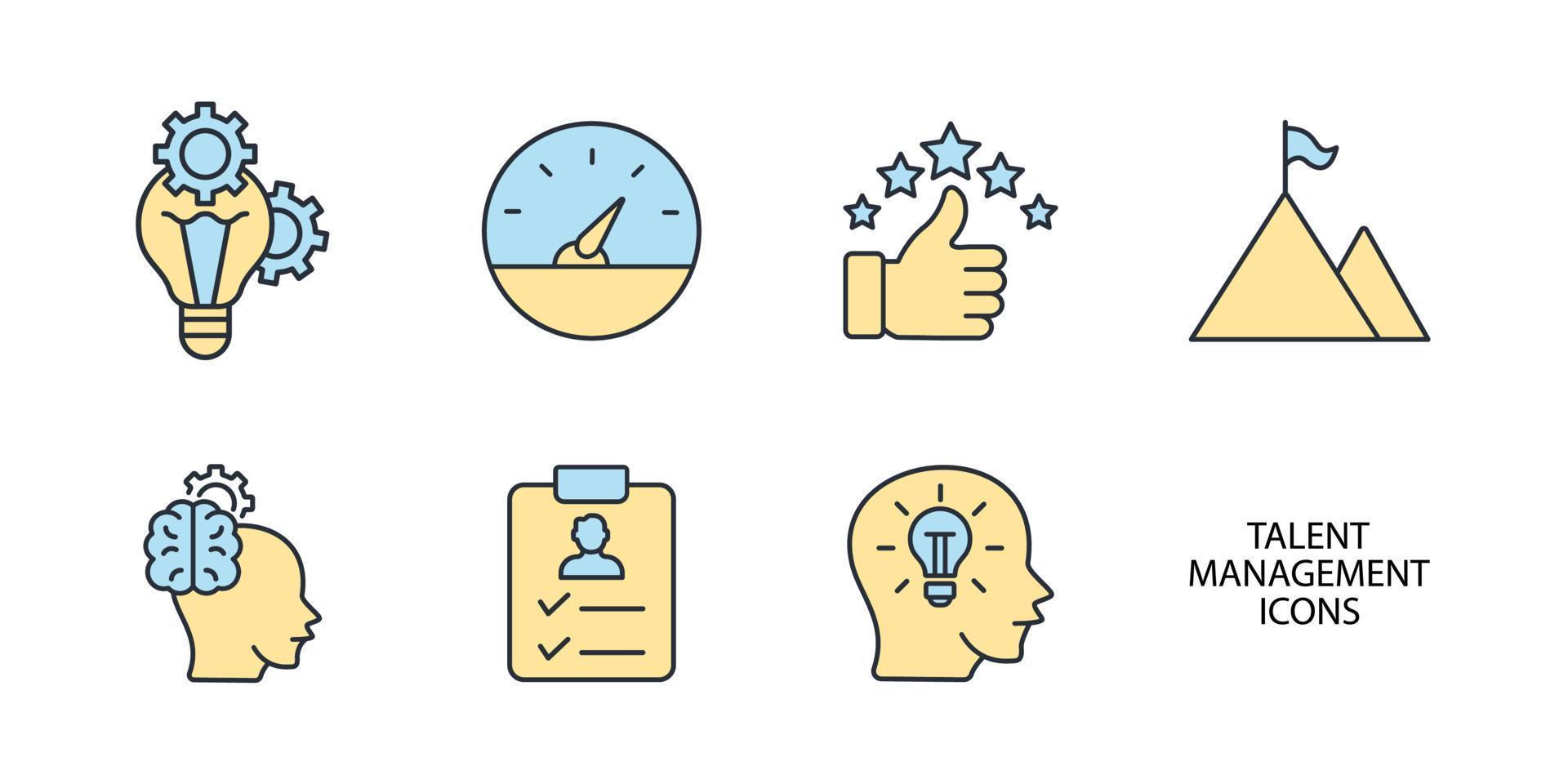 TALENT MANAGEMENT ICONS