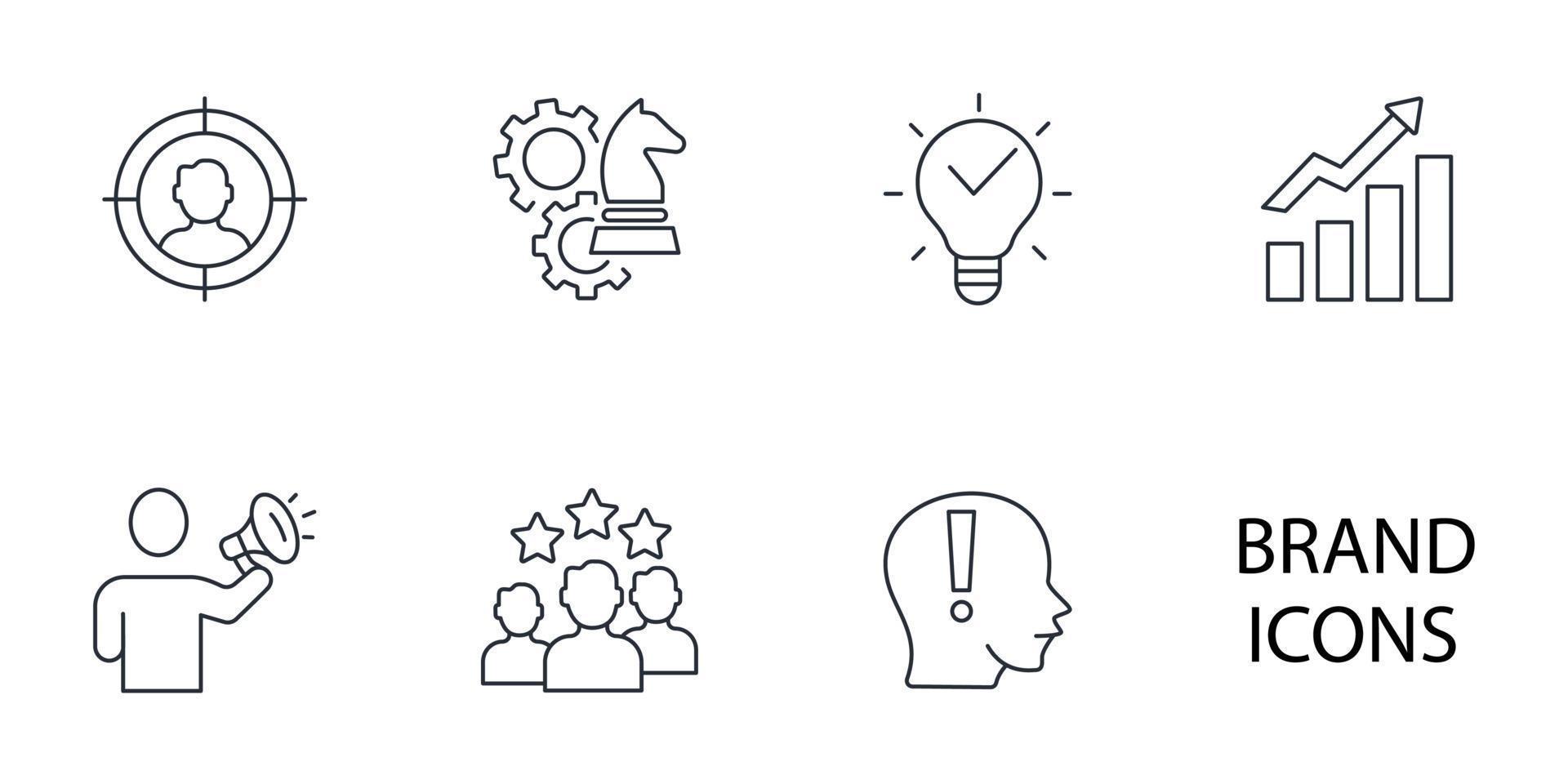 BRAND
ICONS