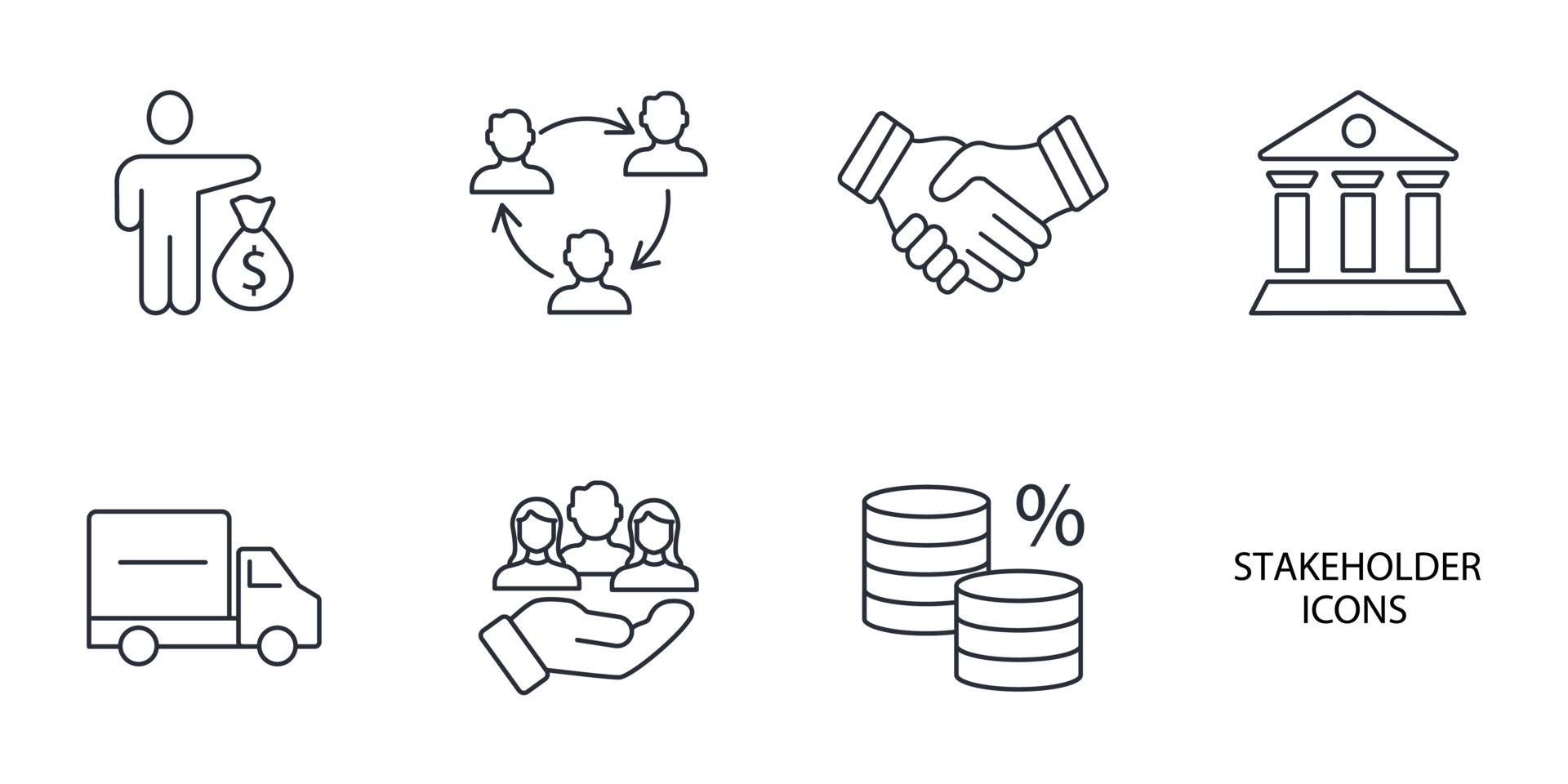 $

%

STAKEHOLDER ICONS