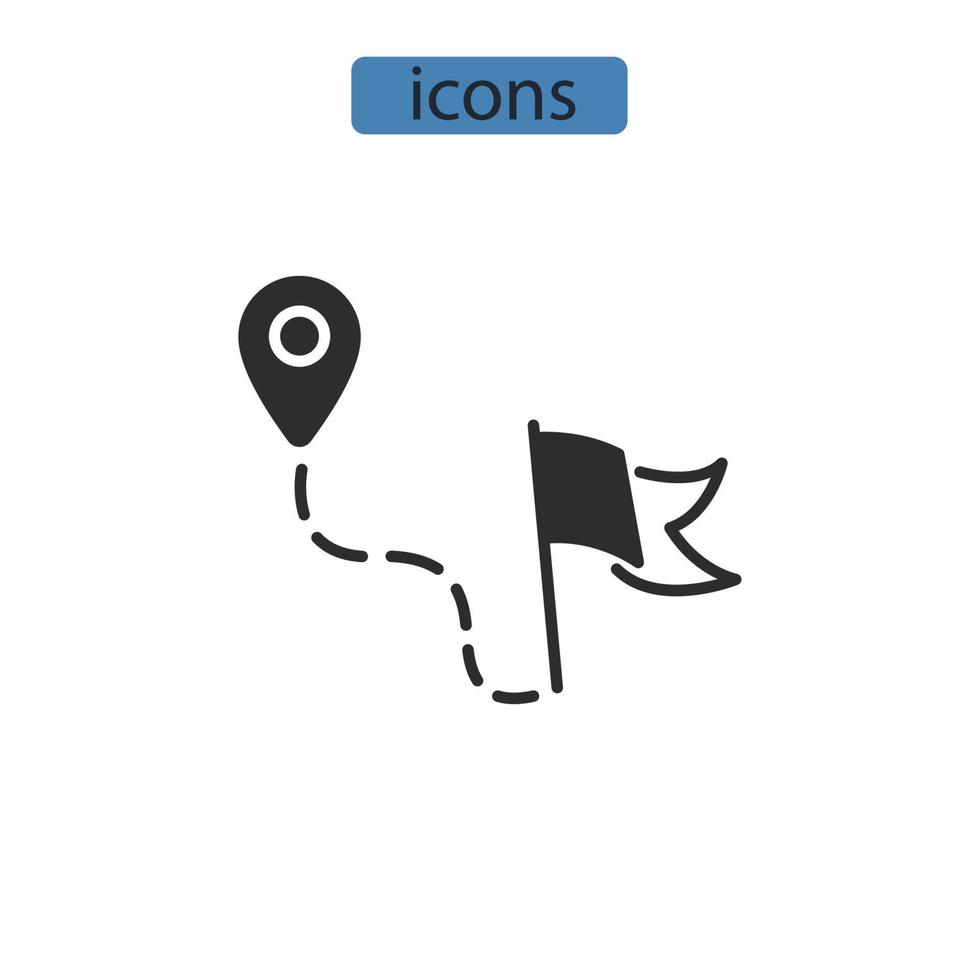 icons