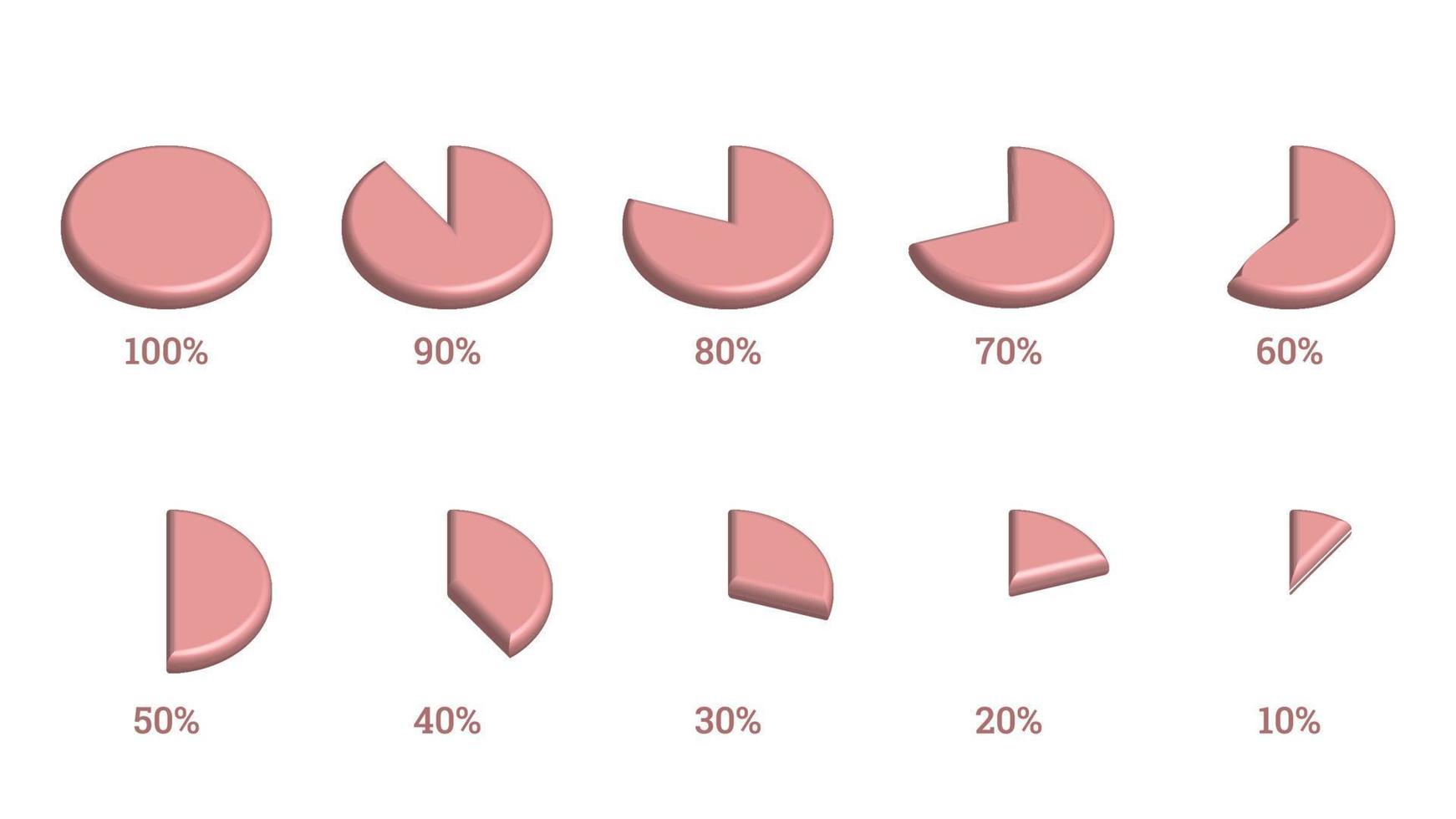 100%
90%
80%
70%
60%
50%
40%
30%
20%
10%