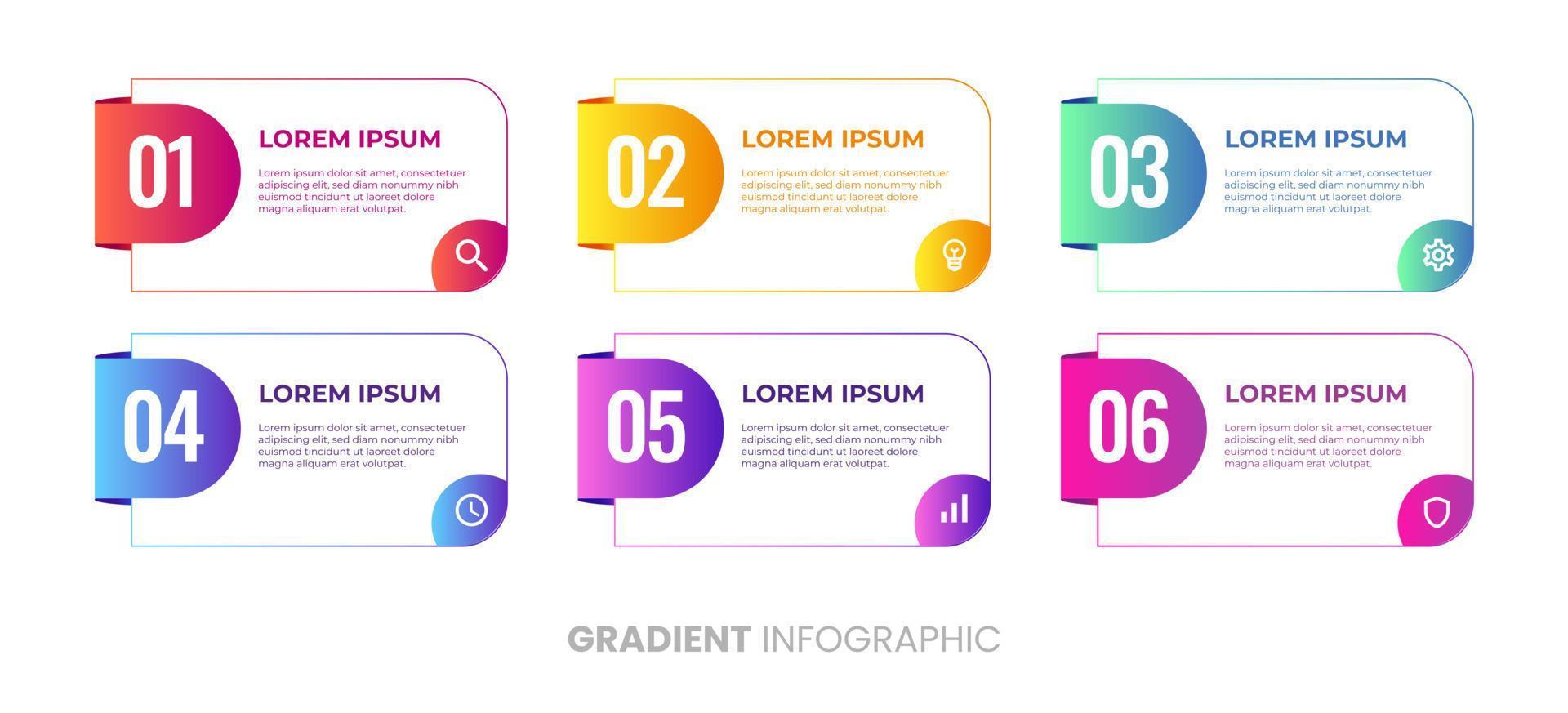 01

LOREM IPSUM

Lorem ipsum dolor sit amet, consectetuer adipiscing elit, sed diam nonummy nibh euismod tincidunt ut laoreet dolore magna aliquam erat volutpat.

02

LOREM IPSUM

Lorem ipsum dolor sit amet, consectetuer adipiscing elit, sed diam nonummy nibh euismod tincidunt ut laoreet dolore magna aliquam erat volutpat.

03

LOREM IPSUM

Lorem ipsum dolor sit amet, consectetuer adipiscing elit, sed diam nonummy nibh euismod tincidunt ut laoreet dolore magna aliquam erat volutpat.

04

LOREM IPSUM

Lorem ipsum dolor sit amet, consectetuer adipiscing elit, sed diam nonummy nibh euismod tincidunt ut laoreet dolore magna aliquam erat volutpat.

05

LOREM IPSUM

Lorem ipsum dolor sit amet, consectetuer adipiscing elit, sed diam nonummy nibh euismod tincidunt ut laoreet dolore magna aliquam erat volutpat.

06

LOREM IPSUM

Lorem ipsum dolor sit amet, consectetuer adipiscing elit, sed diam nonummy nibh euismod tincidunt ut laoreet dolore magna aliquam erat volutpat.

GRADIENT INFOGRAPHIC