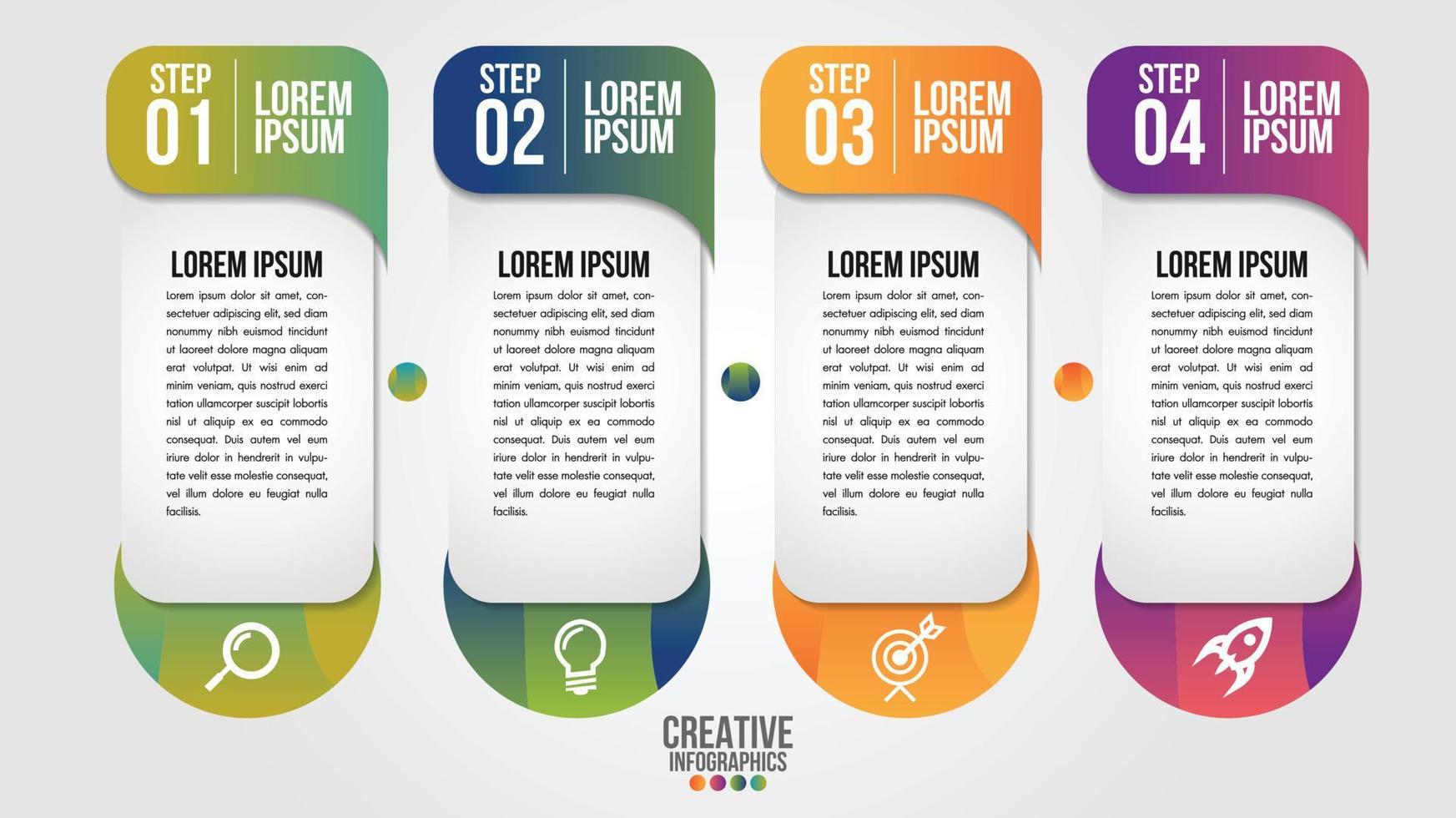 STEP 01 LOREM IPSUM

LOREM IPSUM

Lorem ipsum dolor sit amet, consectetuer adipiscing elit, sed diam nonummy nibh euismod tincidunt ut laoreet dolore magna aliquam erat volutpat. Ut wisi enim ad minim veniam, quis nostrud exerci tation ullamcorper suscipit lobortis nisl ut aliquip ex ea commodo consequat. Duis autem vel eum iriure dolor in hendrerit in vulputate velit esse molestie consequat, vel illum dolore eu feugiat nulla facilisis.

STEP 02 LOREM IPSUM

LOREM IPSUM

Lorem ipsum dolor sit amet, consectetuer adipiscing elit, sed diam nonummy nibh euismod tincidunt ut laoreet dolore magna aliquam erat volutpat. Ut wisi enim ad minim veniam, quis nostrud exerci tation ullamcorper suscipit lobortis nisl ut aliquip ex ea commodo consequat. Duis autem vel eum iriure dolor in hendrerit in vulputate velit esse molestie consequat, vel illum dolore eu feugiat nulla facilisis.

STEP 03 LOREM IPSUM

LOREM IPSUM

Lorem ipsum dolor sit amet, consectetuer adipiscing elit, sed diam nonummy nibh euismod tincidunt ut laoreet dolore magna aliquam erat volutpat. Ut wisi enim ad minim veniam, quis nostrud exerci tation ullamcorper suscipit lobortis nisl ut aliquip ex ea commodo consequat. Duis autem vel eum iriure dolor in hendrerit in vulputate velit esse molestie consequat, vel illum dolore eu feugiat nulla facilisis.

STEP 04 LOREM IPSUM

LOREM IPSUM

Lorem ipsum dolor sit amet, consectetuer adipiscing elit, sed diam nonummy nibh euismod tincidunt ut laoreet dolore magna aliquam erat volutpat. Ut wisi enim ad minim veniam, quis nostrud exerci tation ullamcorper suscipit lobortis nisl ut aliquip ex ea commodo consequat. Duis autem vel eum iriure dolor in hendrerit in vulputate velit esse molestie consequat, vel illum dolore eu feugiat nulla facilisis.

CREATIVE
INFOGRAPHICS