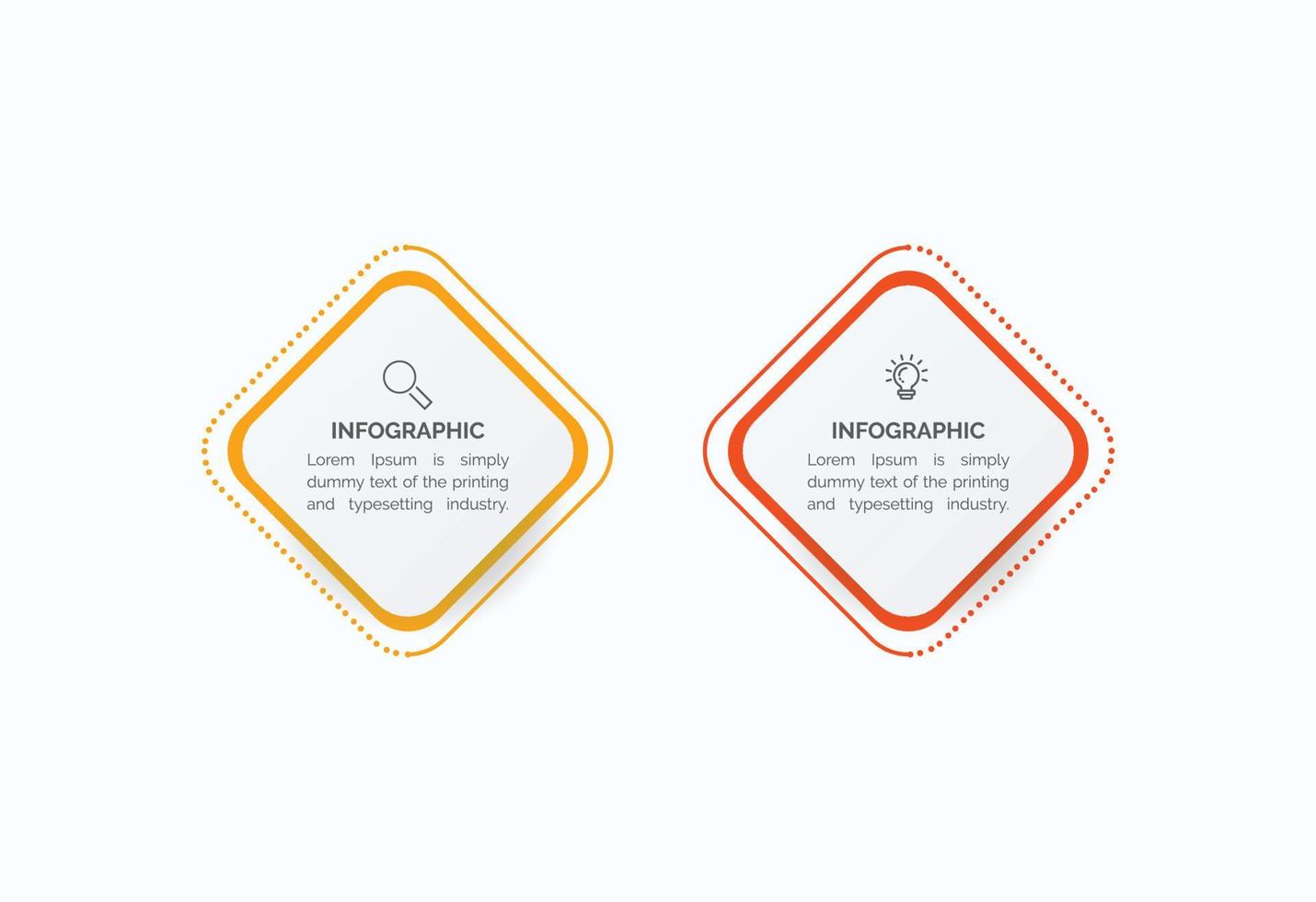 INFOGRAPHIC
Lorem Ipsum is simply dummy text of the printing and typesetting industry.

INFOGRAPHIC
Lorem Ipsum is simply dummy text of the printing and typesetting industry.