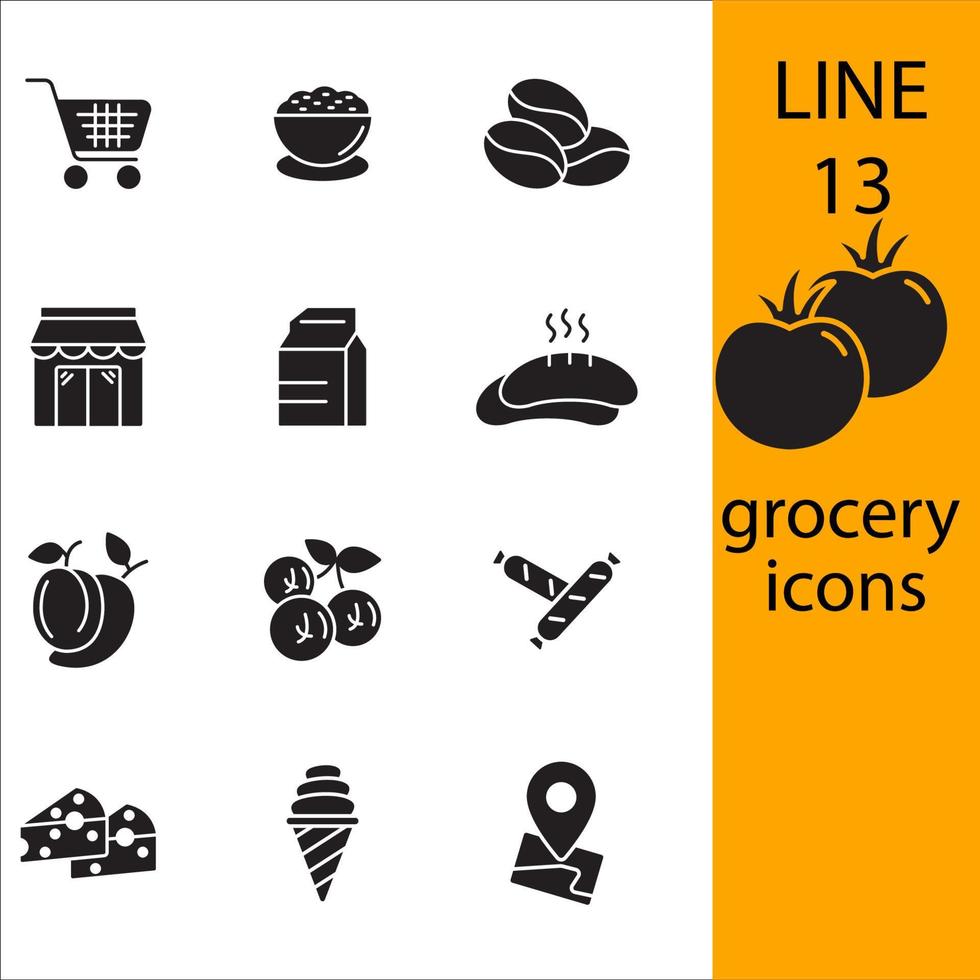 LINE
13

grocery
icons