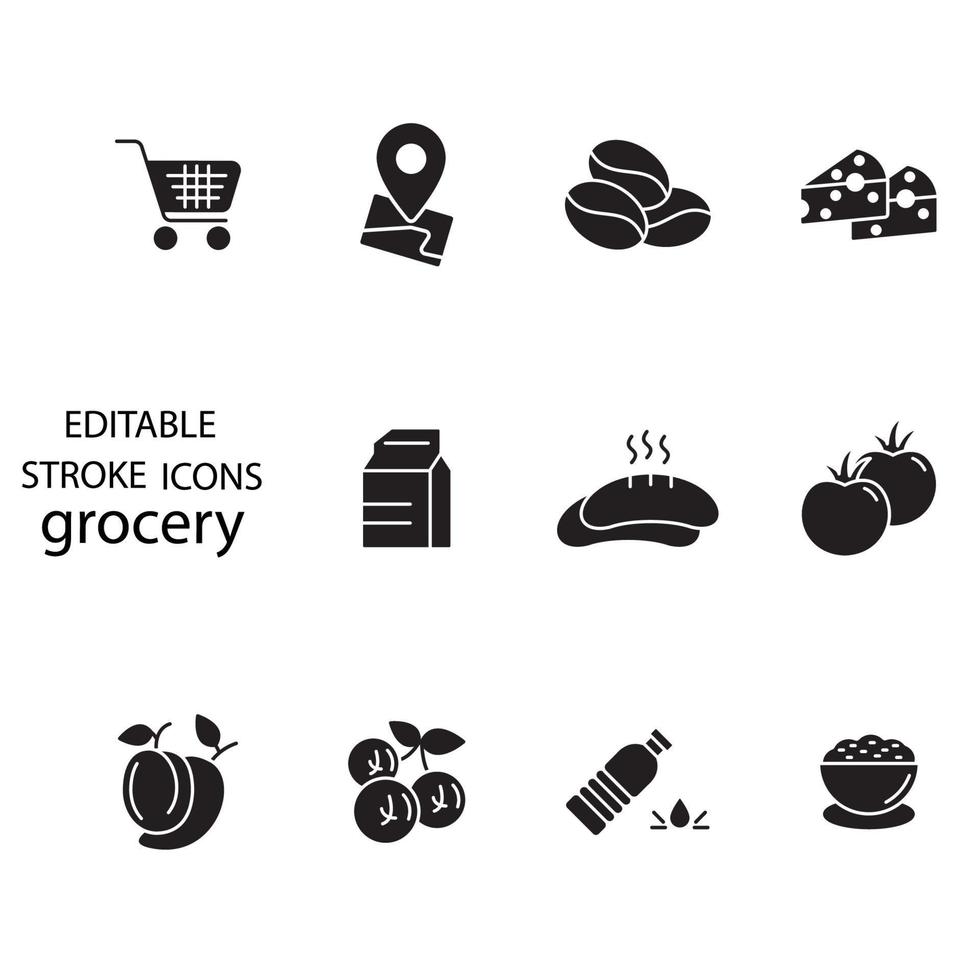 EDITABLE
STROKE ICONS
grocery