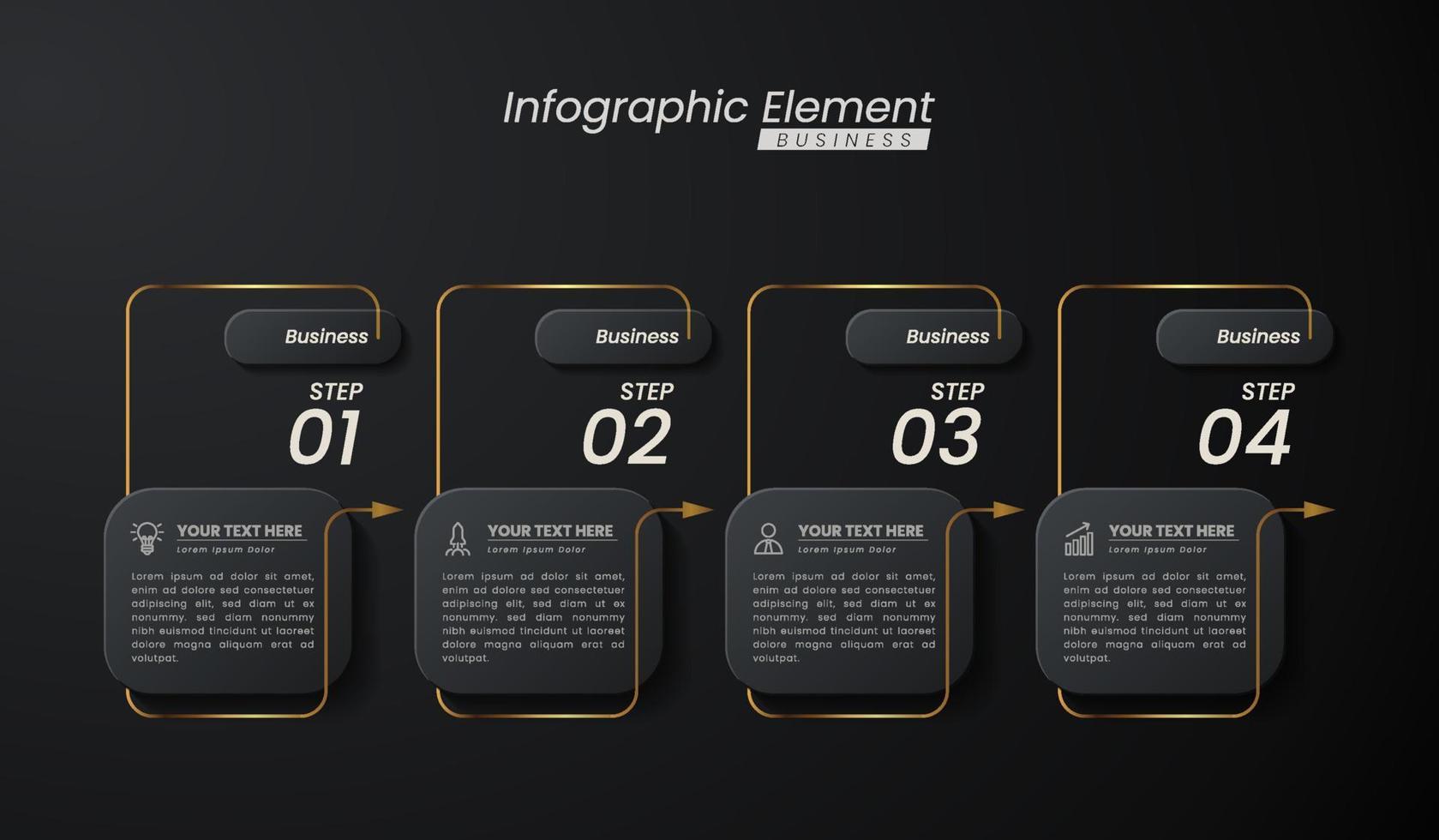 Infographic Element
BUSINESS

Business
STEP
01
YOUR TEXT HERE
Lorem Ipsum Dolor
Lorem ipsum ad dolor sit amet, enim ad dolore sed consectetuer adipiscing elit, sed diam ut ex nonummy. sed diam nonummy nibh euismod tincidunt ut laoreet dolore magna aliquam erat ad volutpat.

Business
STEP
02
YOUR TEXT HERE
Lorem Ipsum Dolor
Lorem ipsum ad dolor sit amet, enim ad dolore sed consectetuer adipiscing elit, sed diam ut ex nonummy. sed diam nonummy nibh euismod tincidunt ut laoreet dolore magna aliquam erat ad volutpat.

Business
STEP
03
YOUR TEXT HERE
Lorem Ipsum Dolor
Lorem ipsum ad dolor sit amet, enim ad dolore sed consectetuer adipiscing elit, sed diam ut ex nonummy. sed diam nonummy nibh euismod tincidunt ut laoreet dolore magna aliquam erat ad volutpat.

Business
STEP
04
YOUR TEXT HERE
Lorem Ipsum Dolor
Lorem ipsum ad dolor sit amet, enim ad dolore sed consectetuer adipiscing elit, sed diam ut ex nonummy. sed diam nonummy nibh euismod tincidunt ut laoreet dolore magna aliquam erat ad volutpat.