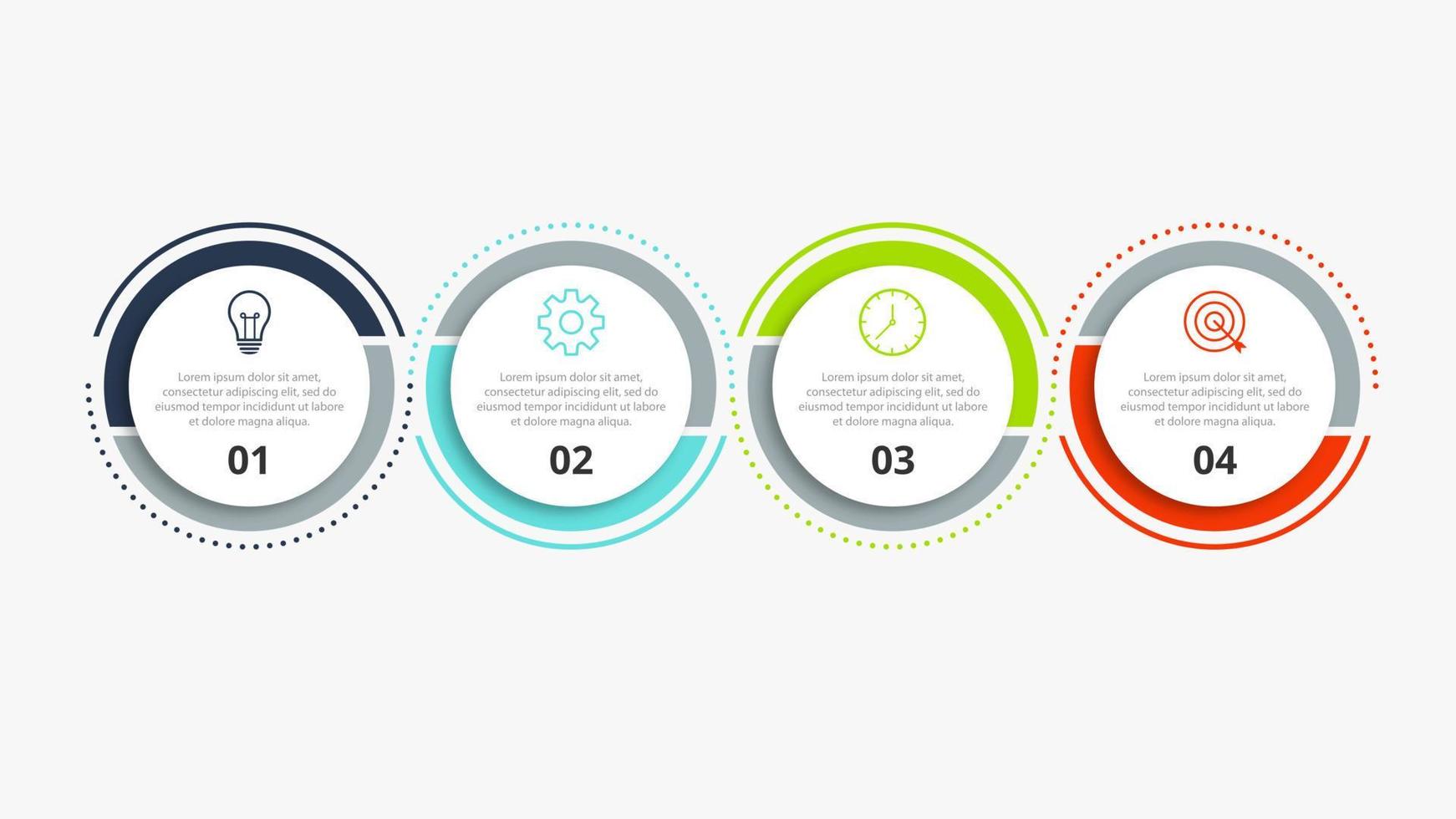 Lorem ipsum dolor sit amet, consectetur adipiscing elit, sed do eiusmod tempor incididunt ut labore et dolore magna aliqua.

01

Lorem ipsum dolor sit amet, consectetur adipiscing elit, sed do eiusmod tempor incididunt ut labore et dolore magna aliqua.

02

Lorem ipsum dolor sit amet, consectetur adipiscing elit, sed do eiusmod tempor incididunt ut labore et dolore magna aliqua.

03

Lorem ipsum dolor sit amet, consectetur adipiscing elit, sed do eiusmod tempor incididunt ut labore et dolore magna aliqua.

04