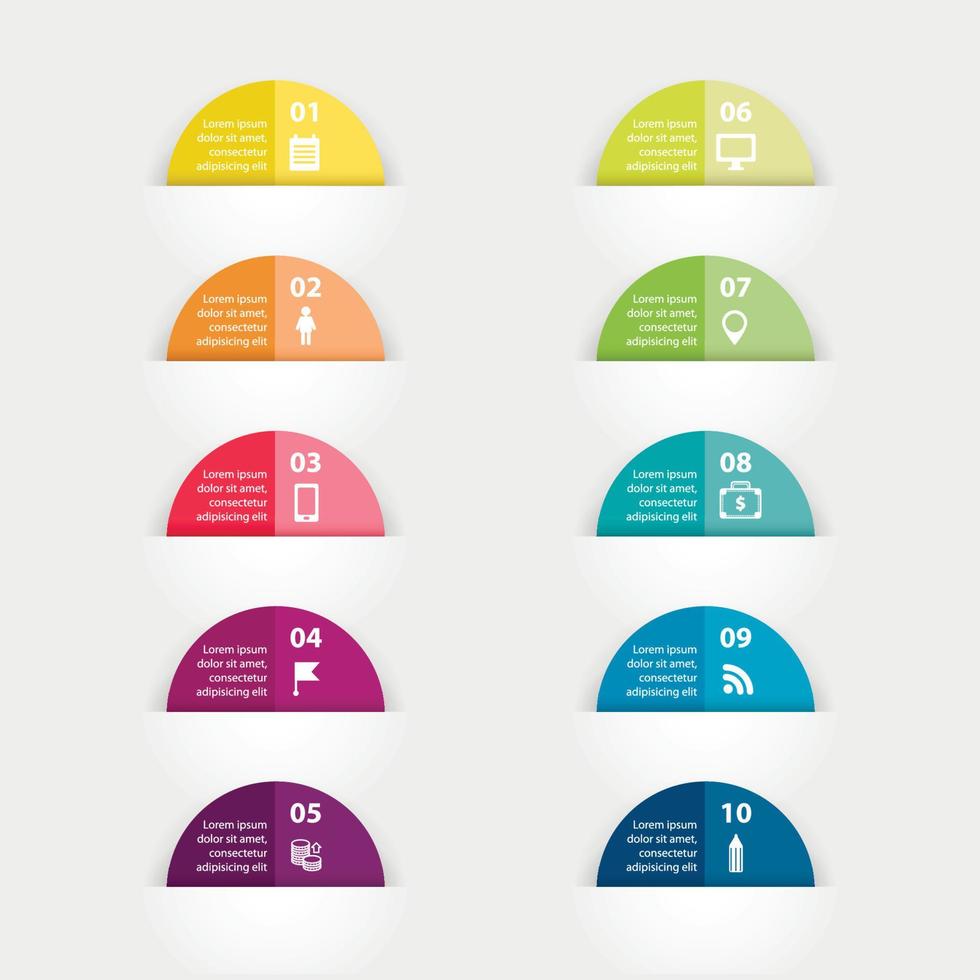 Lorem ipsum dolor sit amet, consectetur adipisicing elit
01

Lorem ipsum dolor sit amet, consectetur adipisicing elit
02

Lorem ipsum dolor sit amet, consectetur adipisicing elit
03

Lorem ipsum dolor sit amet, consectetur adipisicing elit
04

Lorem ipsum dolor sit amet, consectetur adipisicing elit
05

Lorem ipsum dolor sit amet, consectetur adipisicing elit
06

Lorem ipsum dolor sit amet, consectetur adipisicing elit
07

Lorem ipsum dolor sit amet, consectetur adipisicing elit
08
$

Lorem ipsum dolor sit amet, consectetur adipisicing elit
09

Lorem ipsum dolor sit amet, consectetur adipisicing elit
10