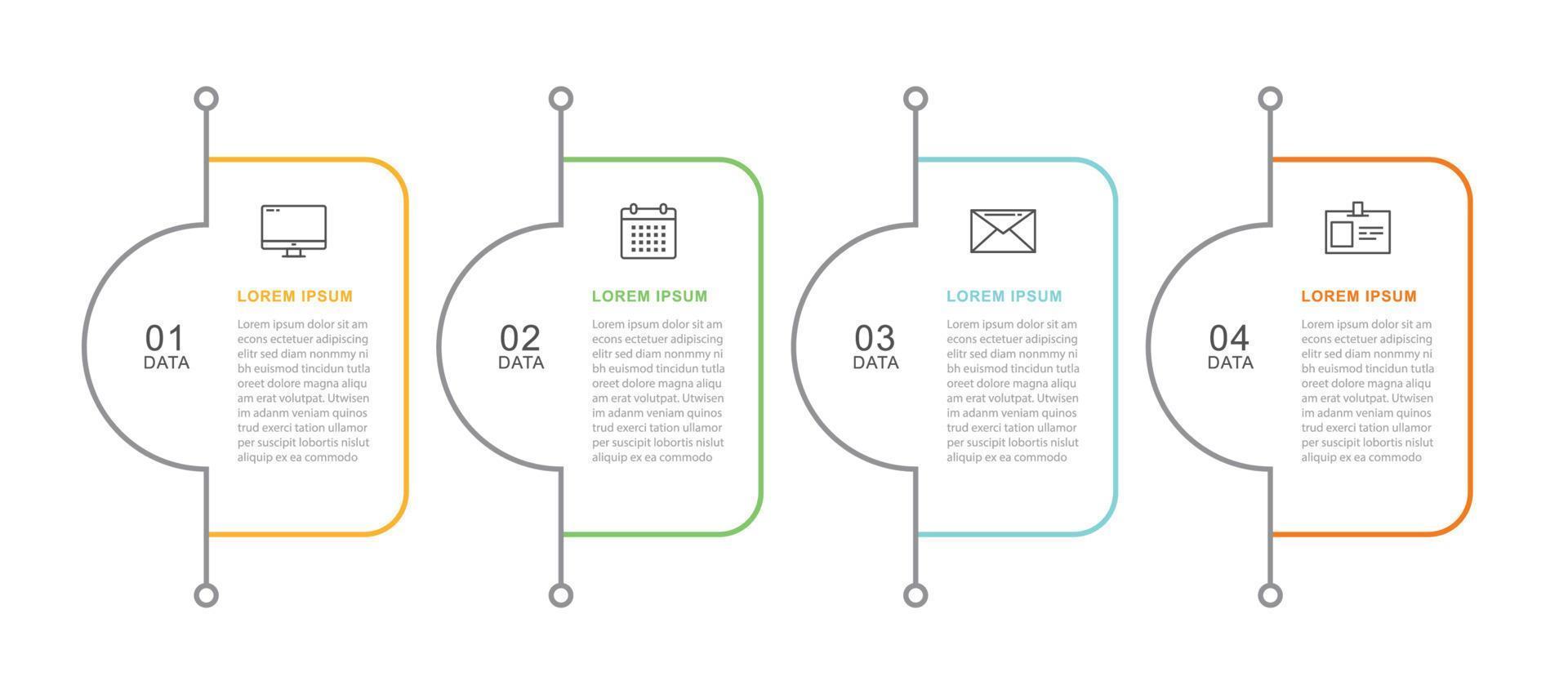 01
DATA

LOREM IPSUM

Lorem ipsum dolor sit am econs ectetuer adipiscing elitr sed diam nonmmy ni bh euismod tincidun tutla oreet dolore magna aliqu am erat volutpat. Utwisen im adanm veniam quinos trud exerci tation ullamor per suscipit lobortis nislut aliquip ex ea commodo

02
DATA

LOREM IPSUM

Lorem ipsum dolor sit am econs ectetuer adipiscing elitr sed diam nonmmy ni bh euismod tincidun tutla oreet dolore magna aliqu am erat volutpat. Utwisen im adanm veniam quinos trud exerci tation ullamor per suscipit lobortis nislut aliquip ex ea commodo

03
DATA

LOREM IPSUM

Lorem ipsum dolor sit am econs ectetuer adipiscing elitr sed diam nonmmy ni bh euismod tincidun tutla oreet dolore magna aliqu am erat volutpat. Utwisen im adanm veniam quinos trud exerci tation ullamor per suscipit lobortis nislut aliquip ex ea commodo

04
DATA

LOREM IPSUM

Lorem ipsum dolor sit am econs ectetuer adipiscing elitr sed diam nonmmy ni bh euismod tincidun tutla oreet dolore magna aliqu am erat volutpat. Utwisen im adanm veniam quinos trud exerci tation ullamor per suscipit lobortis nislut aliquip ex ea commodo