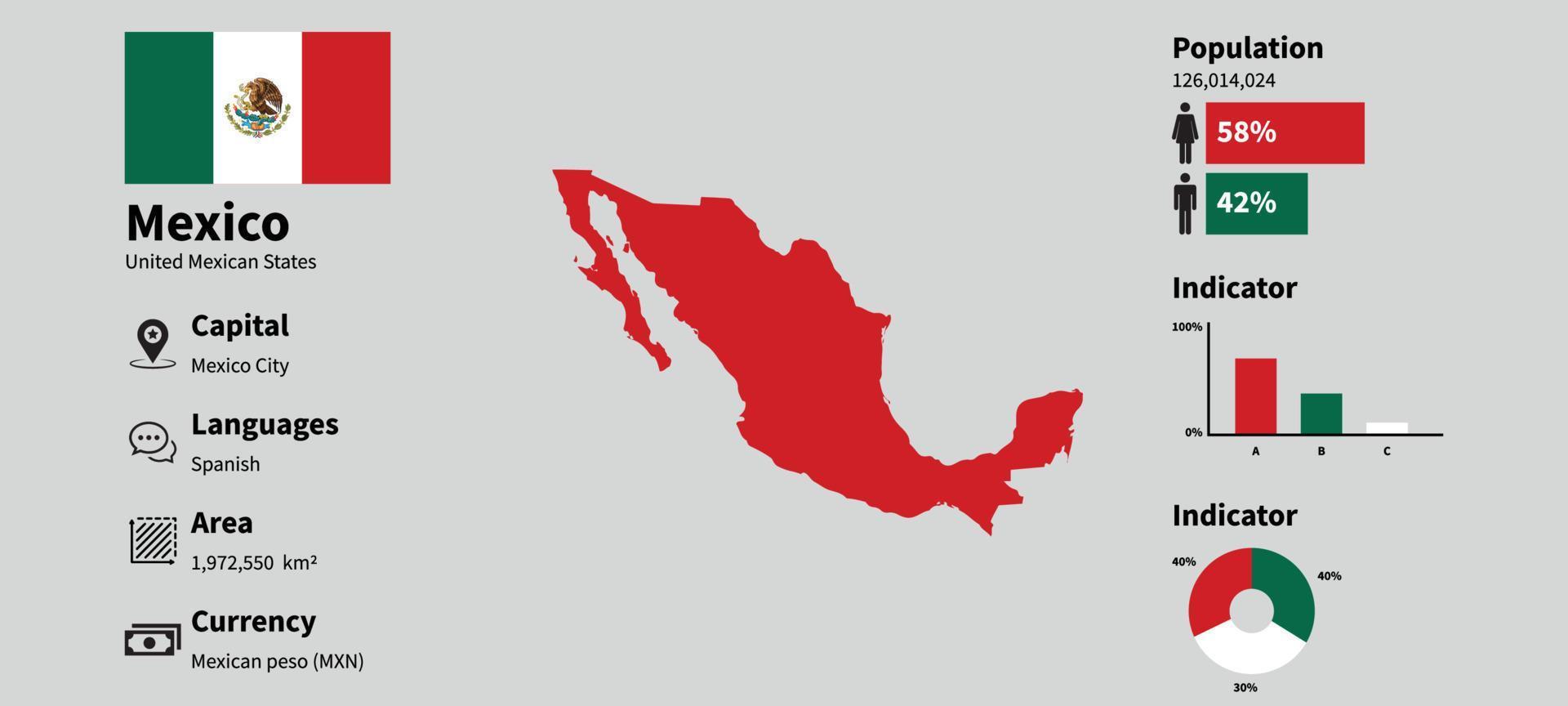 Mexico
United Mexican States

Capital
Mexico City

Languages
Spanish

Area
1,972,550 km²

Currency
Mexican peso (MXN)

Population
126,014,024

58%

42%

Indicator

100%

0%

A B C

Indicator

40%

40%

30%