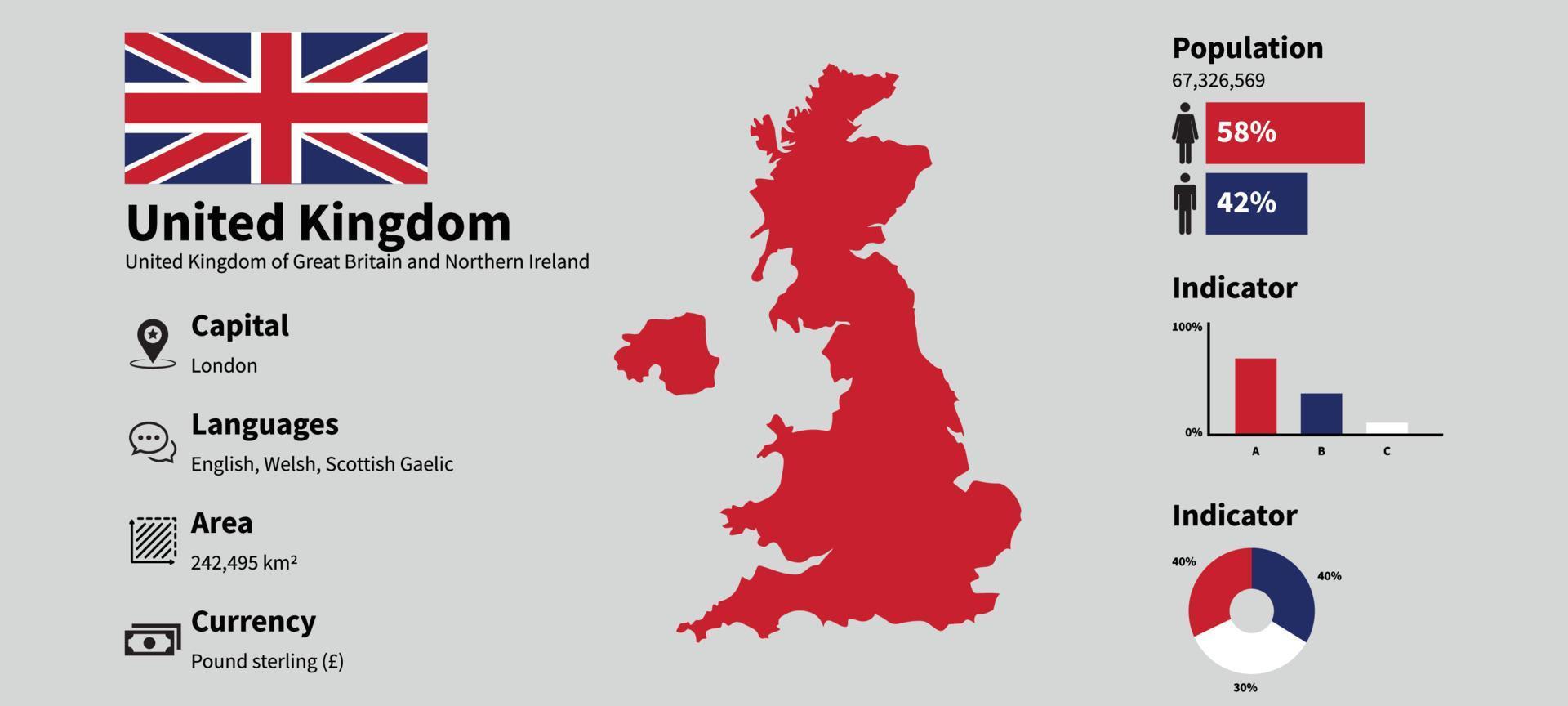 United Kingdom
United Kingdom of Great Britain and Northern Ireland

Capital
London

Languages
English, Welsh, Scottish Gaelic

Area
242,495 km²

Currency
Pound sterling (£)

Population
67,326,569

58%

42%

Indicator

100%

0%

A

B

C

Indicator

40%

40%

30%