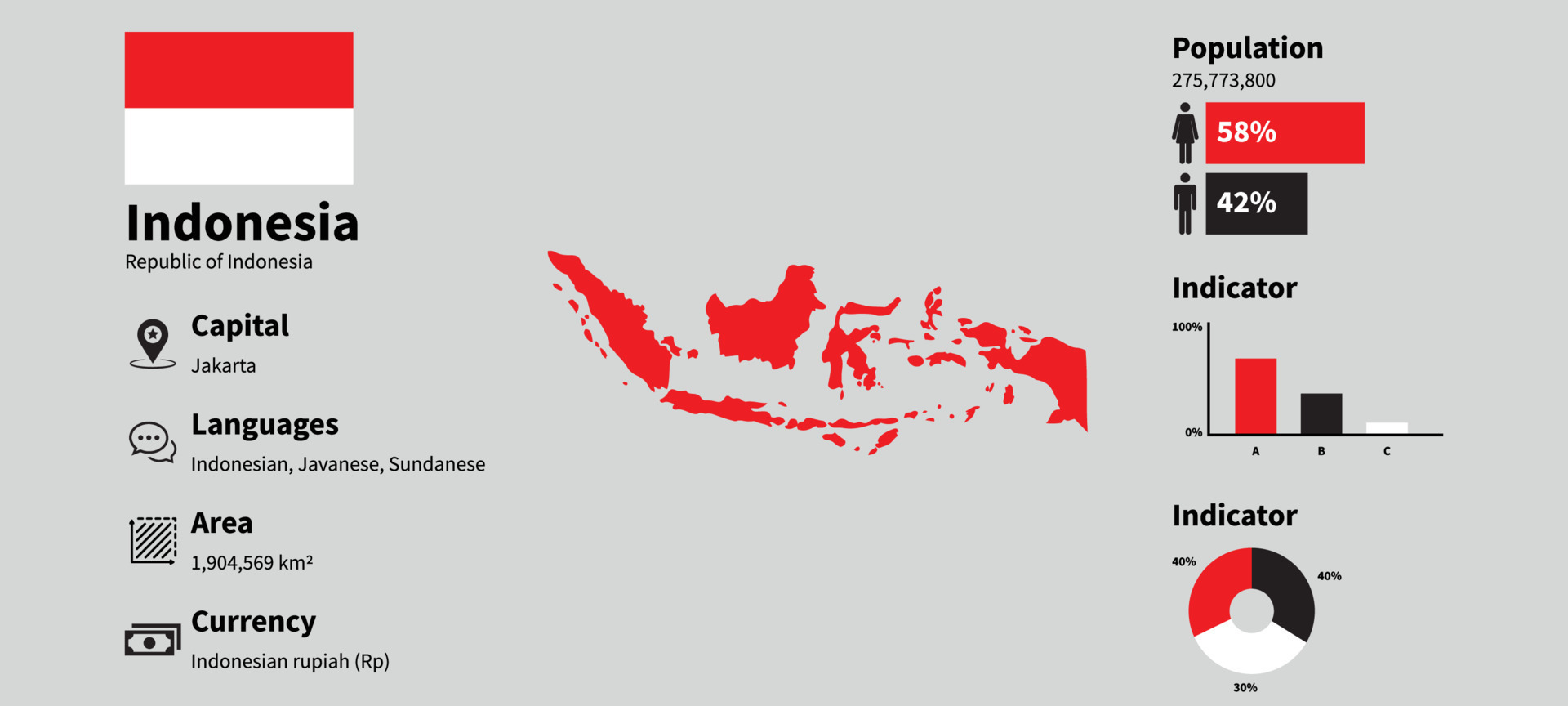 Indonesia
Republic of Indonesia

Capital
Jakarta

Languages
Indonesian, Javanese, Sundanese

Area
1,904,569 km²

Currency
Indonesian rupiah (Rp)

Population
275,773,800
58%
42%

Indicator
100%
0%
A
B
C

Indicator
40%
40%
30%