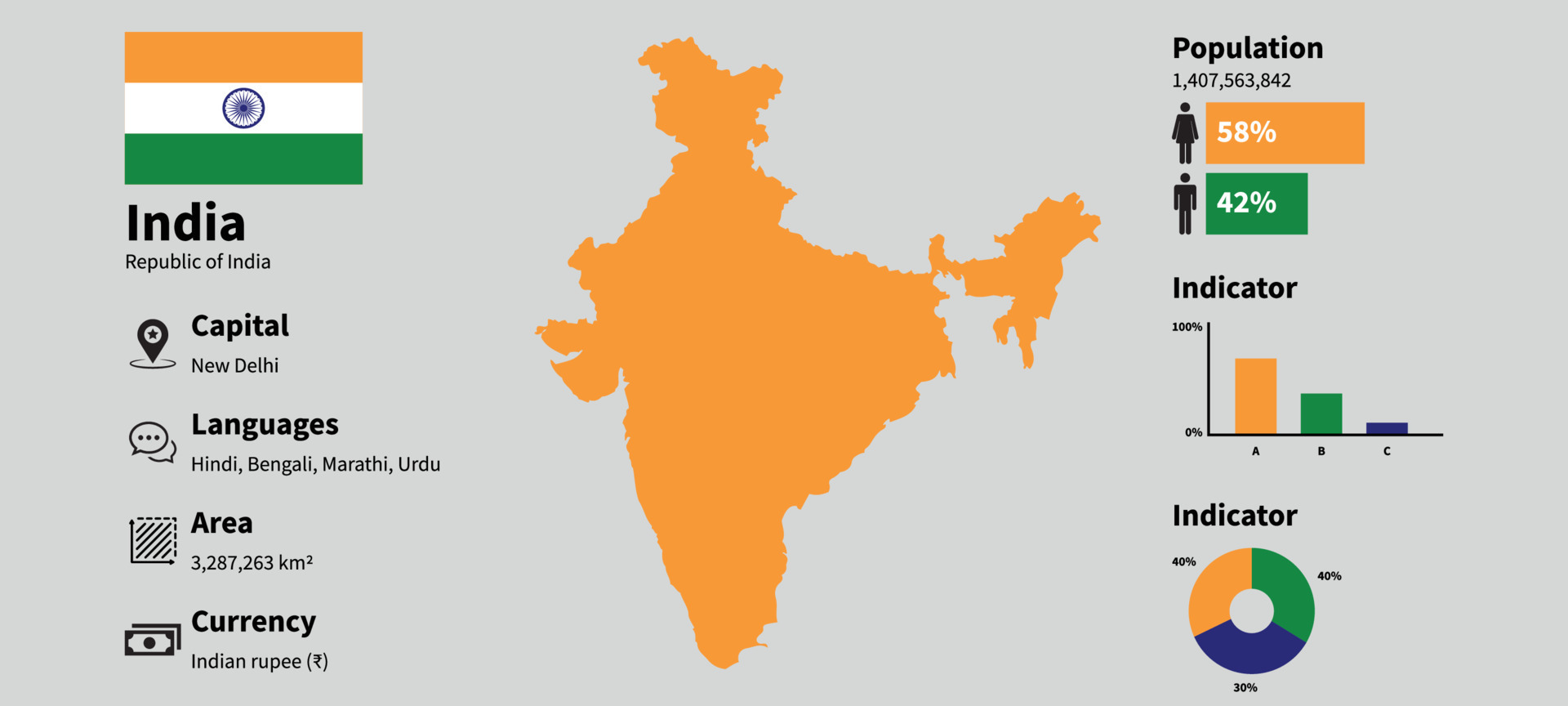 India
Republic of India

Capital
New Delhi

Languages
Hindi, Bengali, Marathi, Urdu

Area
3,287,263 km²

Currency
Indian rupee (₹)

Population
1,407,563,842

58%

42%

Indicator

100%

0%

A

B

C

Indicator

40%

40%

30%