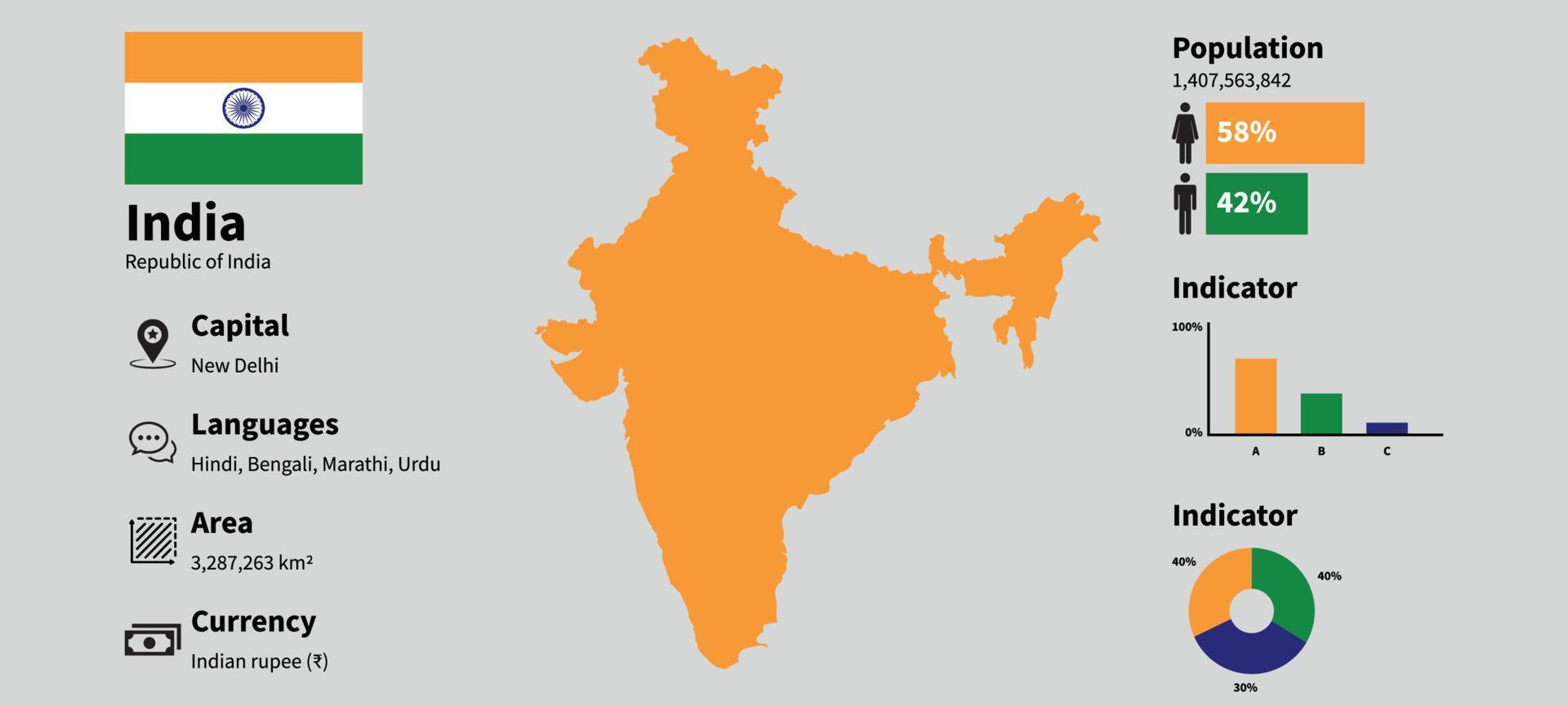 India
Republic of India

Capital
New Delhi

Languages
Hindi, Bengali, Marathi, Urdu

Area
3,287,263 km²

Currency
Indian rupee (₹)

Population
1,407,563,842

58%

42%

Indicator

100%

0%

A

B

C

Indicator

40%

40%

30%