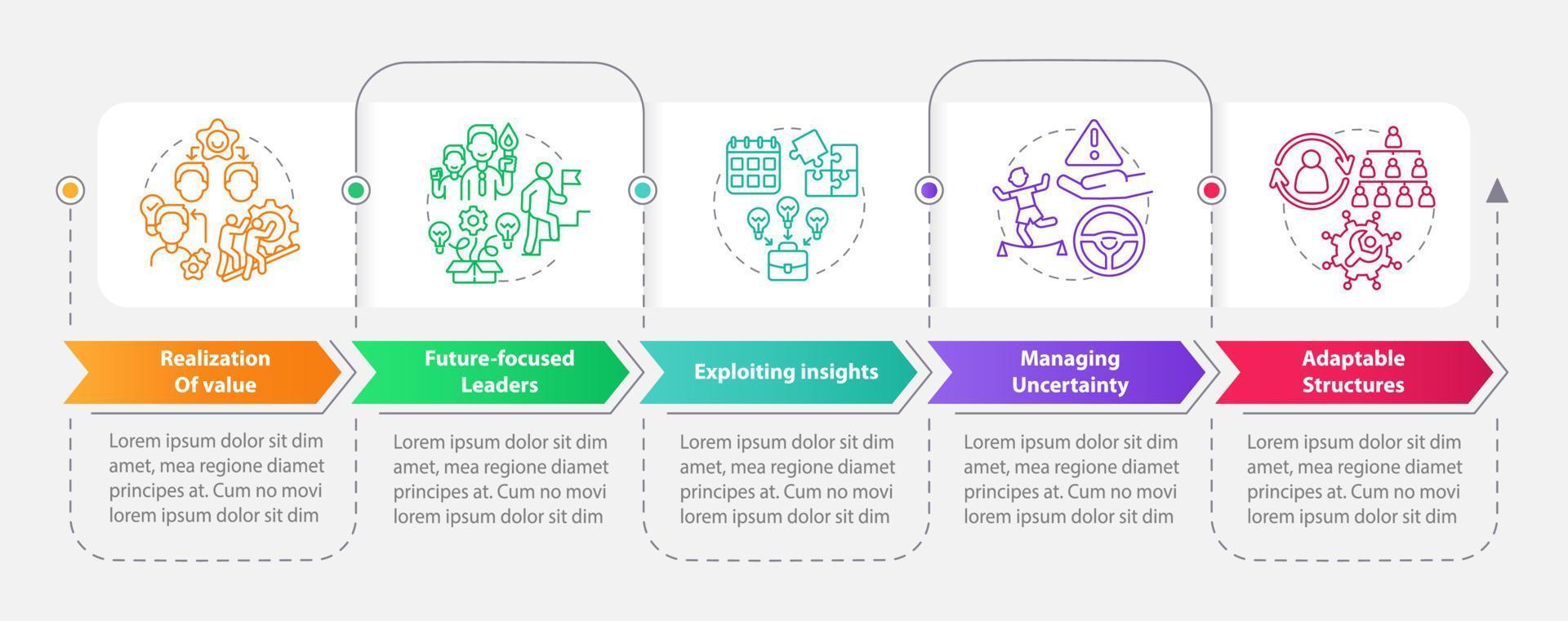 Realization Of value

Lorem ipsum dolor sit dim amet, mea regione diamet principes at. Cum no movi lorem ipsum dolor sit dim

Future-focused Leaders

Lorem ipsum dolor sit dim amet, mea regione diamet principes at. Cum no movi lorem ipsum dolor sit dim

Exploiting insights

Lorem ipsum dolor sit dim amet, mea regione diamet principes at. Cum no movi lorem ipsum dolor sit dim

Managing Uncertainty

Lorem ipsum dolor sit dim amet, mea regione diamet principes at. Cum no movi lorem ipsum dolor sit dim

Adaptable Structures

Lorem ipsum dolor sit dim amet, mea regione diamet principes at. Cum no movi lorem ipsum dolor sit dim