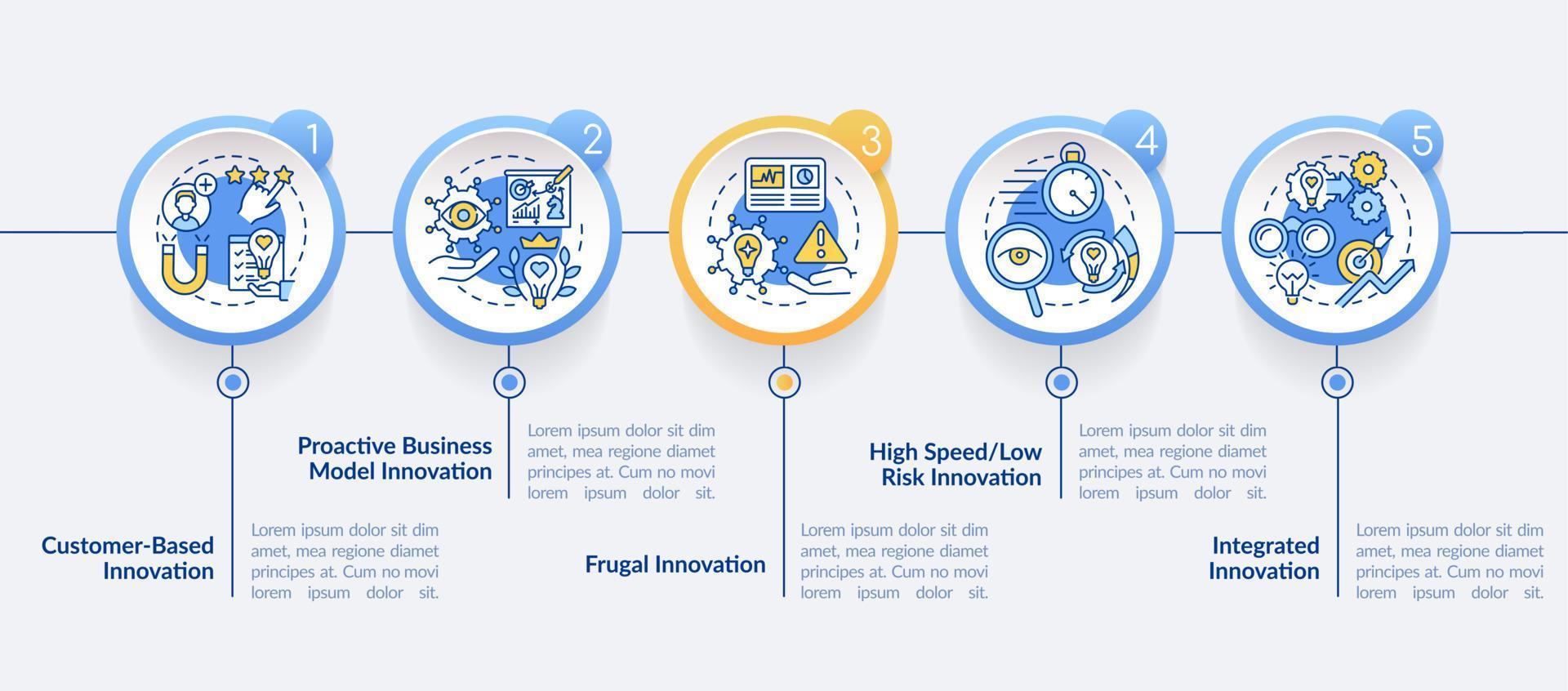 1

2

3

4

5

Customer-Based Innovation

Lorem ipsum dolor sit dim amet, mea regione diamet principes at. Cum no movi lorem ipsum dolor sit.

Proactive Business Model Innovation

Lorem ipsum dolor sit dim amet, mea regione diamet principes at. Cum no movi lorem ipsum dolor sit.

Frugal Innovation

Lorem ipsum dolor sit dim amet, mea regione diamet principes at. Cum no movi lorem ipsum dolor sit.

High Speed/Low Risk Innovation

Lorem ipsum dolor sit dim amet, mea regione diamet principes at. Cum no movi lorem ipsum dolor sit.

Integrated Innovation

Lorem ipsum dolor sit dim amet, mea regione diamet principes at. Cum no movi lorem ipsum dolor sit.