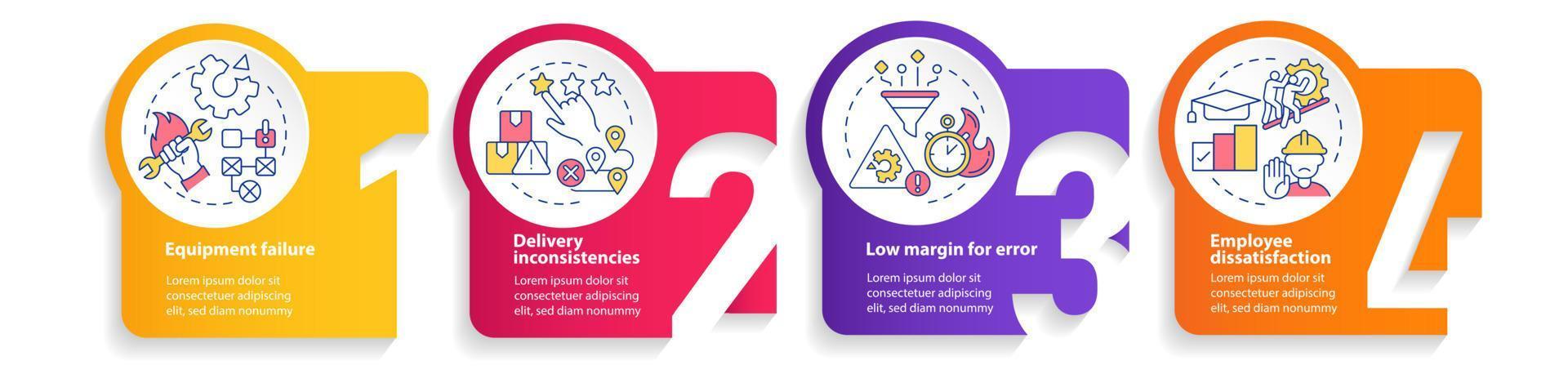 1

Equipment failure

Lorem ipsum dolor sit consectetuer adipiscing elit, sed diam nonummy

2

Delivery inconsistencies

Lorem ipsum dolor sit consectetuer adipiscing elit, sed diam nonummy

3

Low margin for error

Lorem ipsum dolor sit consectetuer adipiscing elit, sed diam nonummy

4

Employee dissatisfaction

Lorem ipsum dolor sit consectetuer adipiscing elit, sed diam nonummy