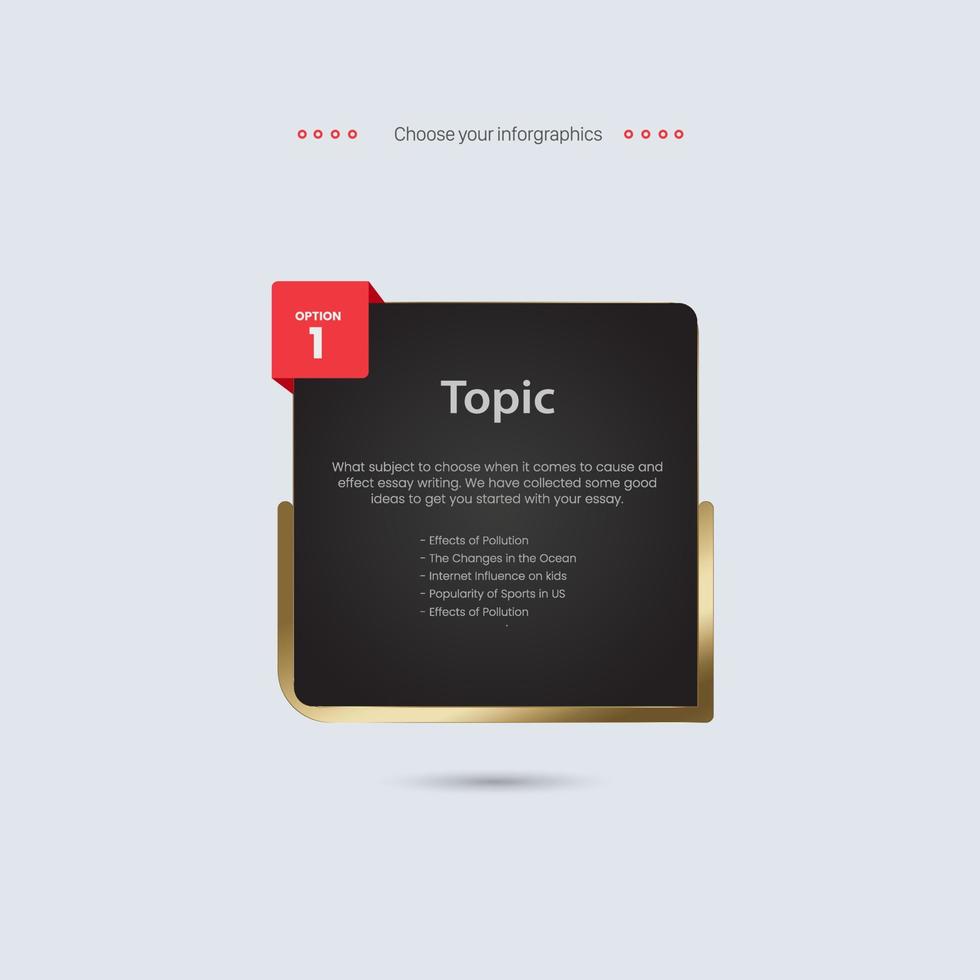 Choose your inforgraphics

OPTION
1

Topic

What subject to choose when it comes to cause and effect essay writing. We have collected some good ideas to get you started with your essay.

- Effects of Pollution
- The Changes in the Ocean
- Internet Influence on kids
- Popularity of Sports in US
- Effects of Pollution