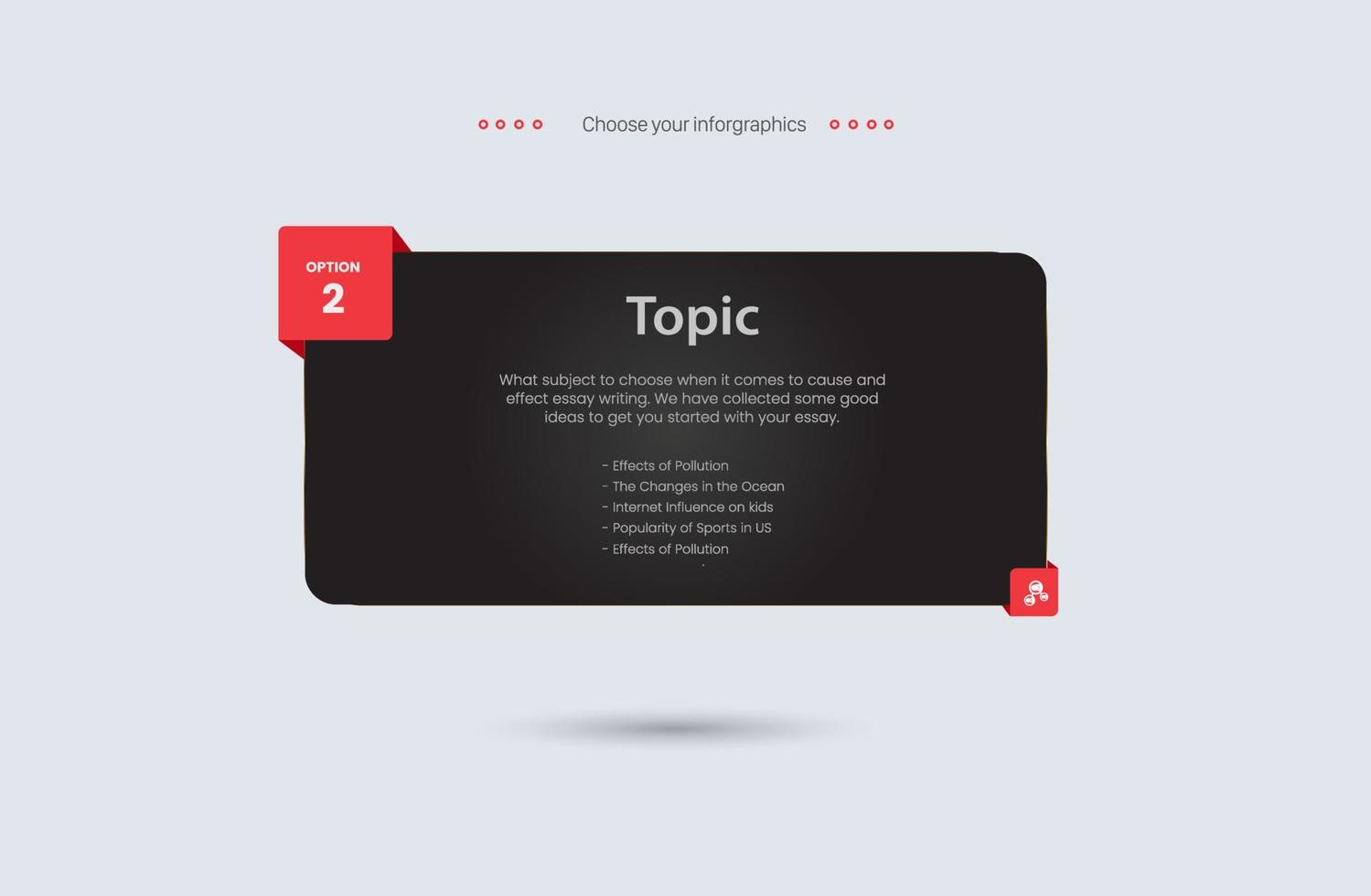 Choose your inforgraphics

OPTION
2

Topic

What subject to choose when it comes to cause and effect essay writing. We have collected some good ideas to get you started with your essay.

- Effects of Pollution
- The Changes in the Ocean
- Internet Influence on kids
- Popularity of Sports in US
- Effects of Pollution