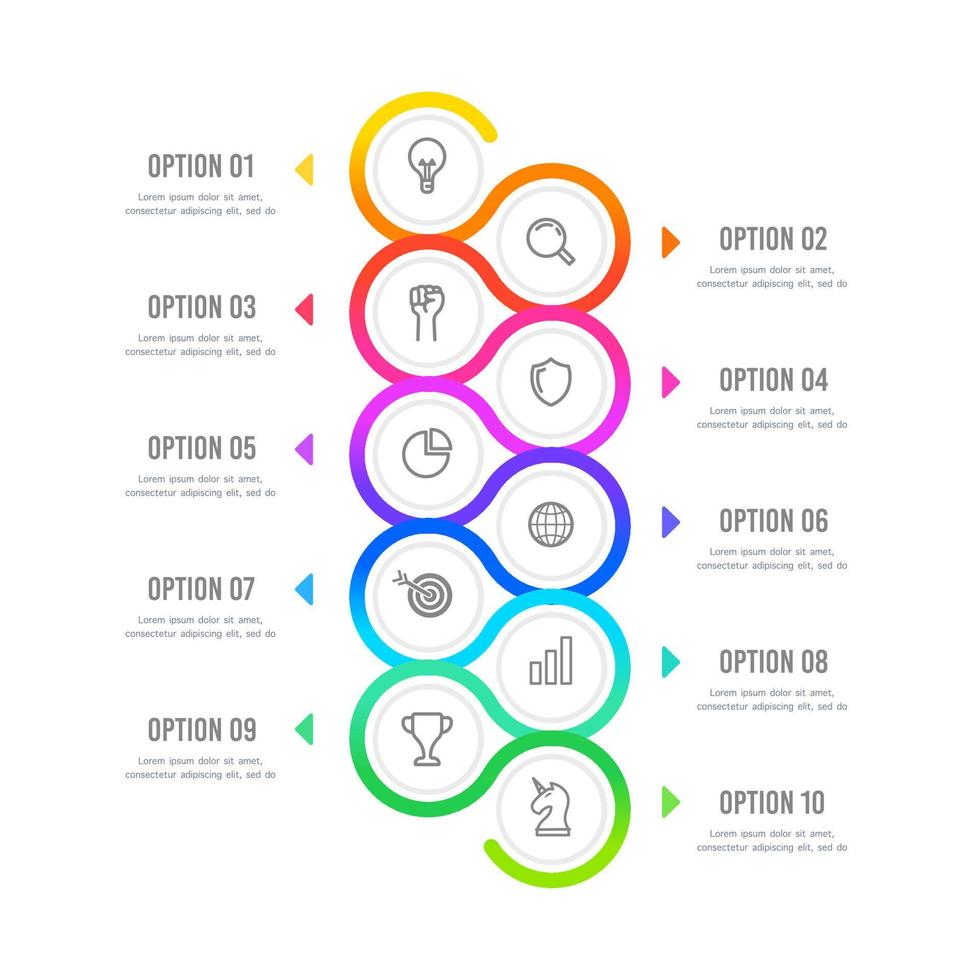 OPTION 01
Lorem ipsum dolor sit amet, consectetur adipiscing elit, sed do

OPTION 02
Lorem ipsum dolor sit amet, consectetur adipiscing elit, sed do

OPTION 03
Lorem ipsum dolor sit amet, consectetur adipiscing elit, sed do

OPTION 04
Lorem ipsum dolor sit amet, consectetur adipiscing elit, sed do

OPTION 05
Lorem ipsum dolor sit amet, consectetur adipiscing elit, sed do

OPTION 06
Lorem ipsum dolor sit amet, consectetur adipiscing elit, sed do

OPTION 07
Lorem ipsum dolor sit amet, consectetur adipiscing elit, sed do

OPTION 08
Lorem ipsum dolor sit amet, consectetur adipiscing elit, sed do

OPTION 09
Lorem ipsum dolor sit amet, consectetur adipiscing elit, sed do

OPTION 10
Lorem ipsum dolor sit amet, consectetur adipiscing elit, sed do