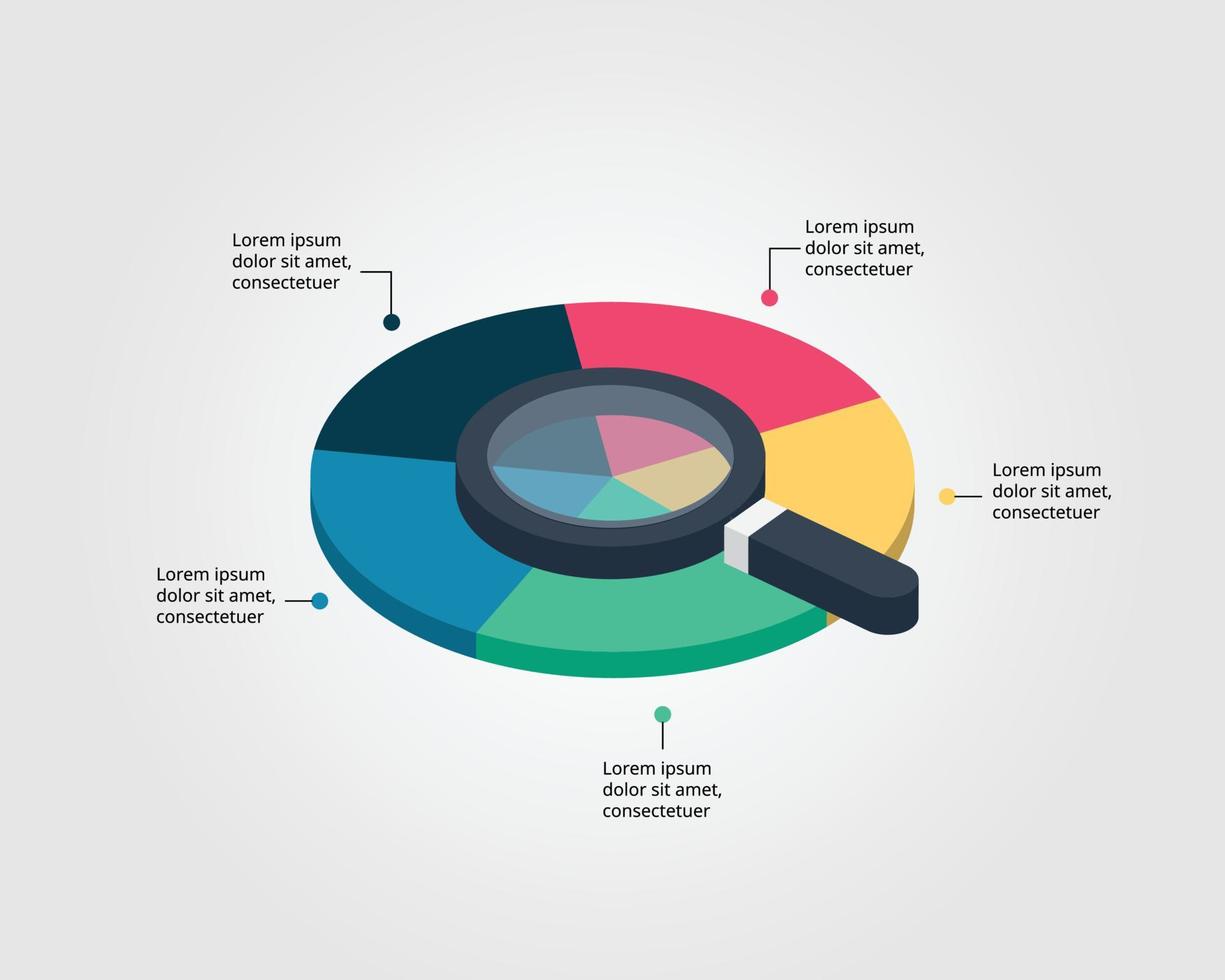 Lorem ipsum dolor sit amet, consectetuer

Lorem ipsum dolor sit amet, consectetuer

Lorem ipsum dolor sit amet, consectetuer

Lorem ipsum dolor sit amet, consectetuer

Lorem ipsum dolor sit amet, consectetuer