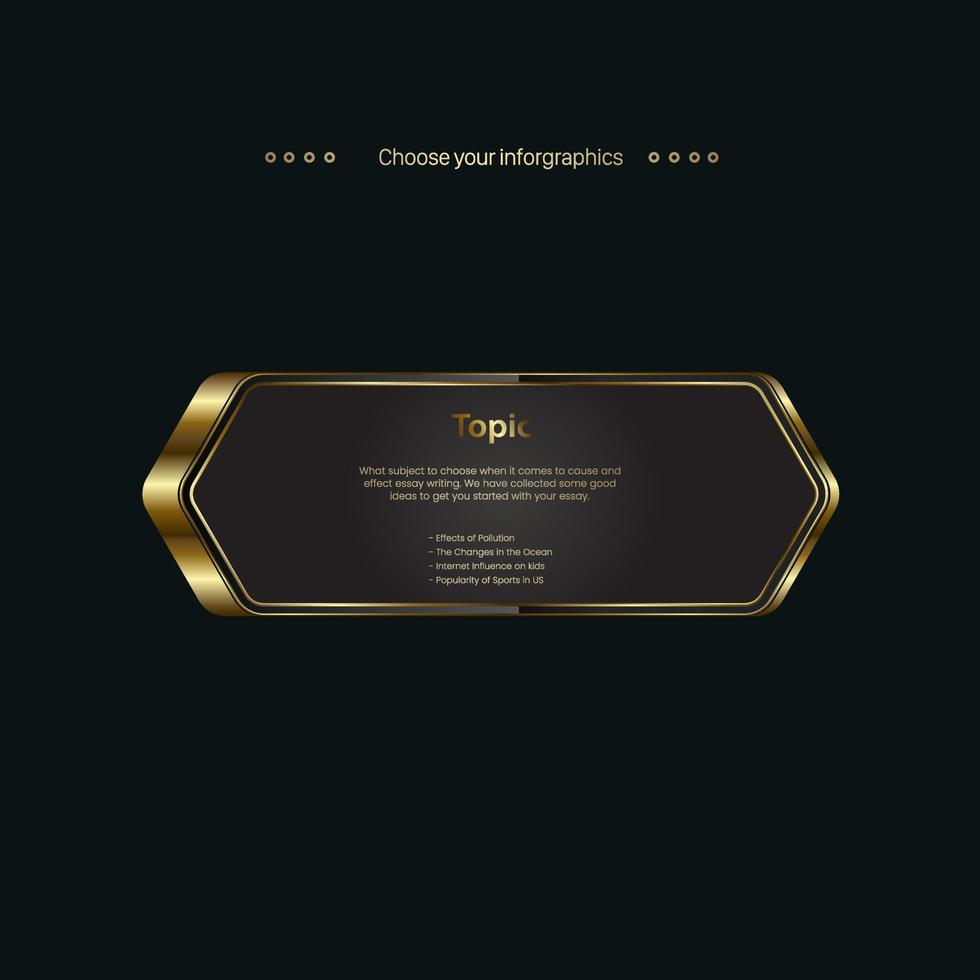 Choose your inforgraphics

Topic

What subject to choose when it comes to cause and effect essay writing. We have collected some good ideas to get you started with your essay.

- Effects of Pollution
- The Changes in the Ocean
- Internet Influence on kids
- Popularity of Sports in US