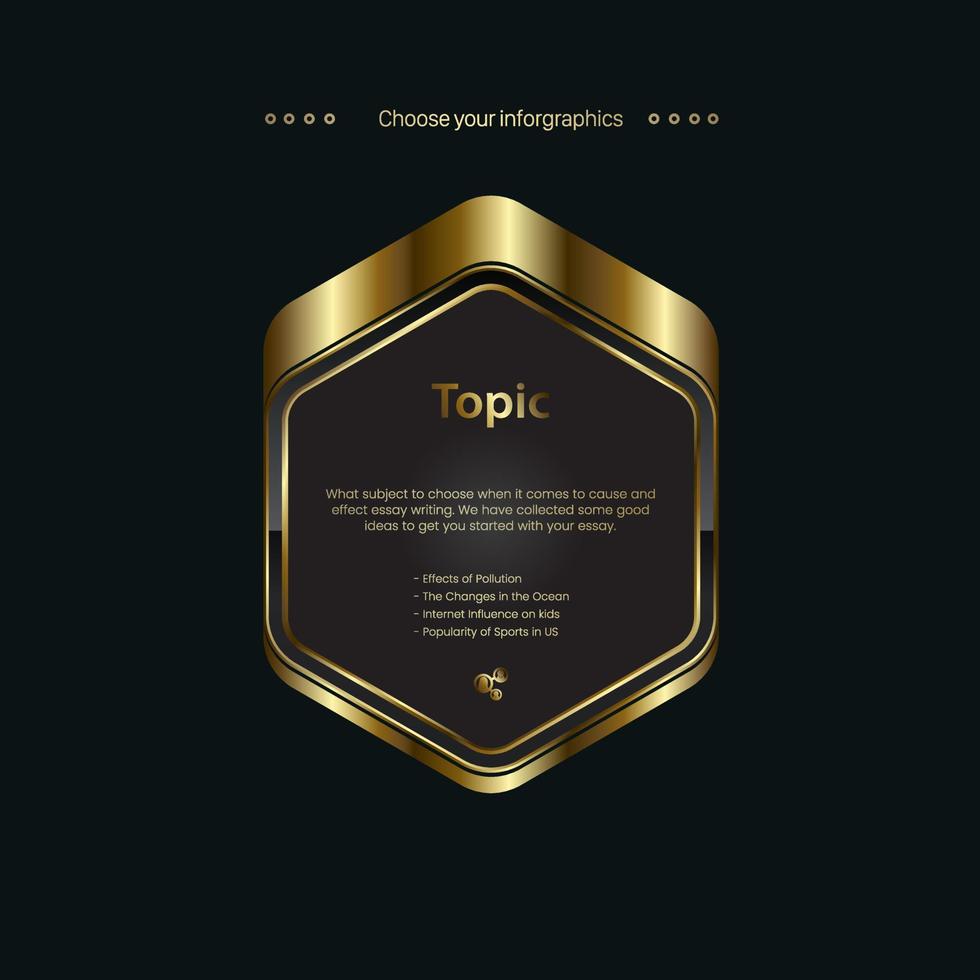 Choose your inforgraphics

Topic

What subject to choose when it comes to cause and effect essay writing. We have collected some good ideas to get you started with your essay.

- Effects of Pollution
- The Changes in the Ocean
- Internet Influence on kids
- Popularity of Sports in US