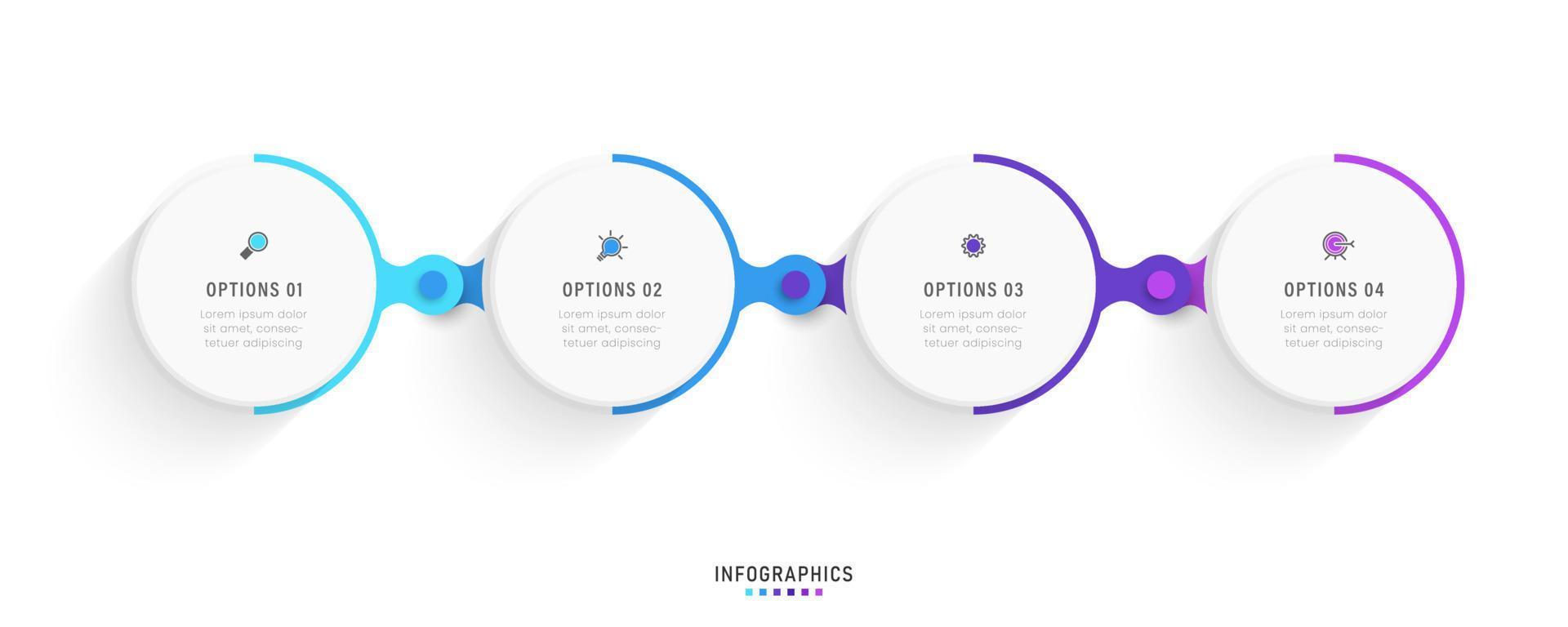 OPTIONS 01

Lorem ipsum dolor sit amet, consectetuer adipiscing

OPTIONS 02

Lorem ipsum dolor sit amet, consectetuer adipiscing

OPTIONS 03

Lorem ipsum dolor sit amet, consectetuer adipiscing

OPTIONS 04

Lorem ipsum dolor sit amet, consectetuer adipiscing

INFOGRAPHICS