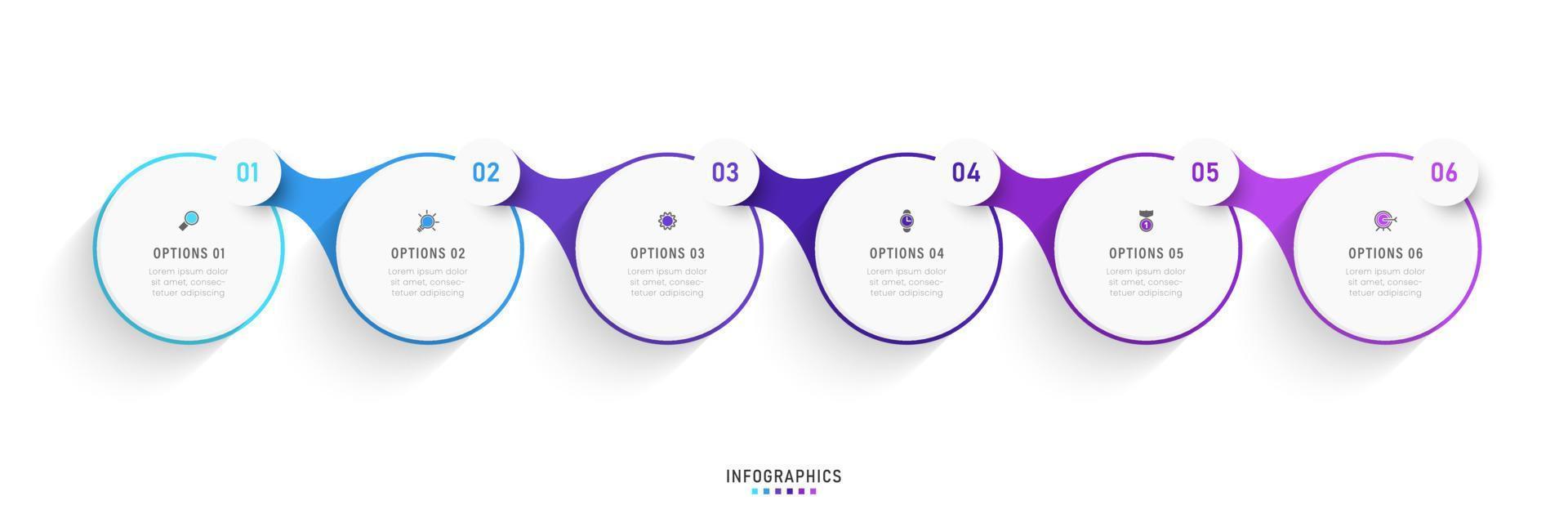 01

OPTIONS 01

Lorem ipsum dolor sit amet, consectetuer adipiscing

02

OPTIONS 02

Lorem ipsum dolor sit amet, consectetuer adipiscing

03

OPTIONS 03

Lorem ipsum dolor sit amet, consectetuer adipiscing

04

OPTIONS 04

Lorem ipsum dolor sit amet, consectetuer adipiscing

05

OPTIONS 05

Lorem ipsum dolor sit amet, consectetuer adipiscing

06

OPTIONS 06

Lorem ipsum dolor sit amet, consectetuer adipiscing

INFOGRAPHICS