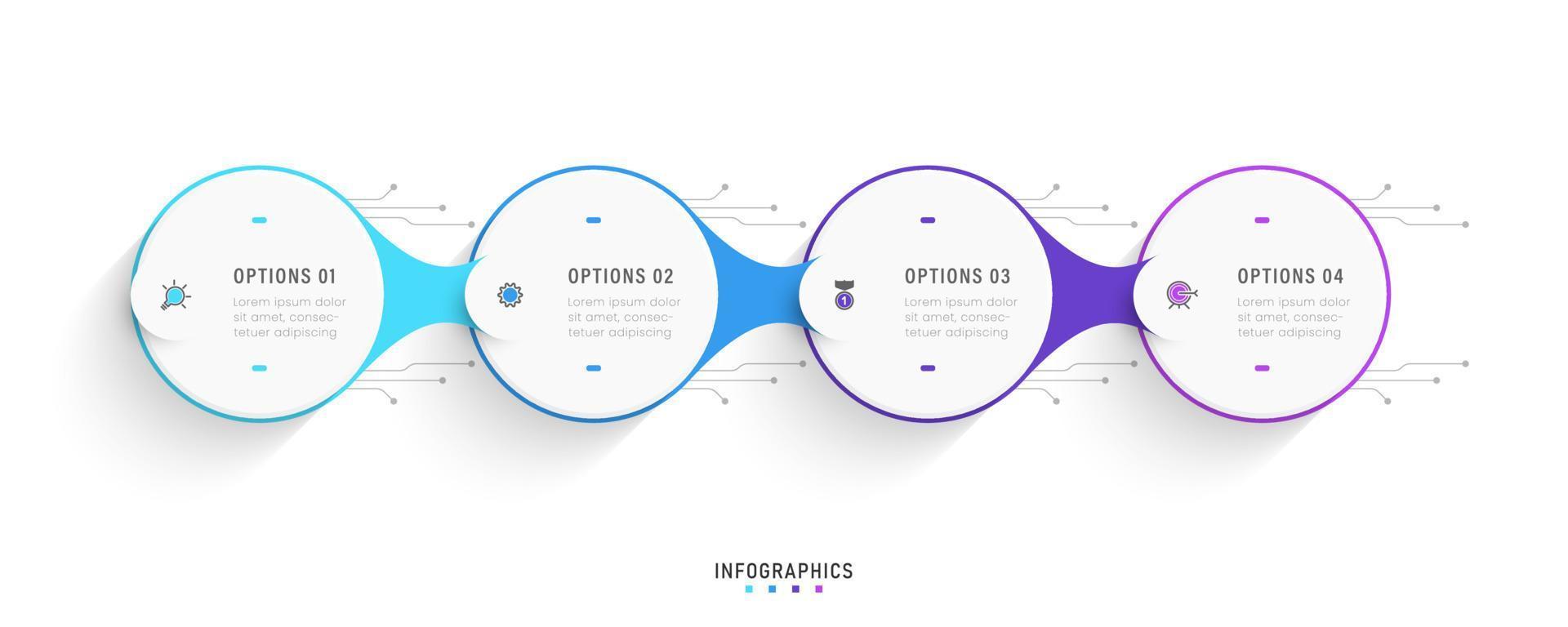 OPTIONS 01
Lorem ipsum dolor sit amet, consectetuer adipiscing

OPTIONS 02
Lorem ipsum dolor sit amet, consectetuer adipiscing

1

OPTIONS 03
Lorem ipsum dolor sit amet, consectetuer adipiscing

OPTIONS 04
Lorem ipsum dolor sit amet, consectetuer adipiscing

INFOGRAPHICS