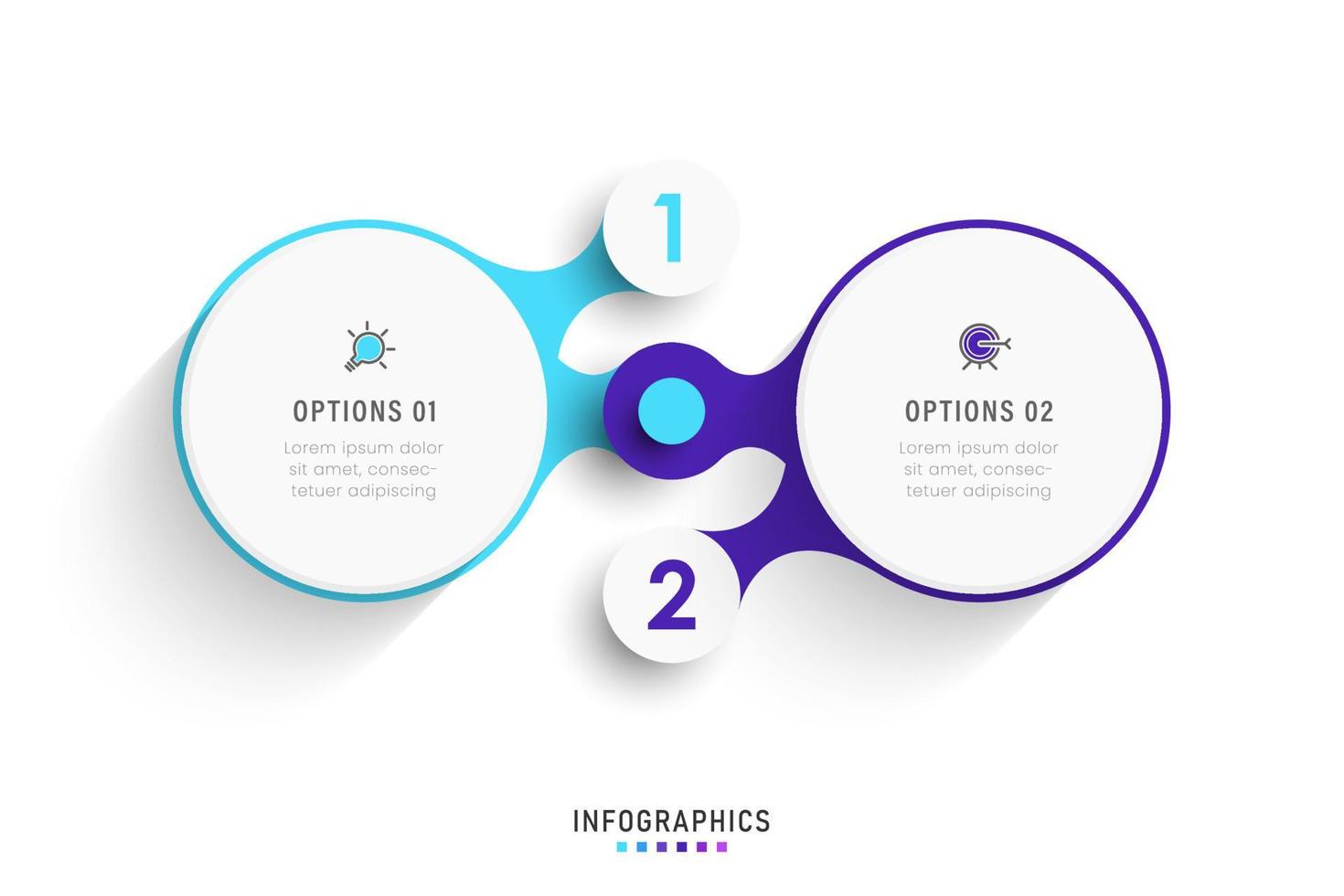 1

OPTIONS 01

Lorem ipsum dolor sit amet, consectetuer adipiscing

OPTIONS 02

Lorem ipsum dolor sit amet, consectetuer adipiscing

2

INFOGRAPHICS