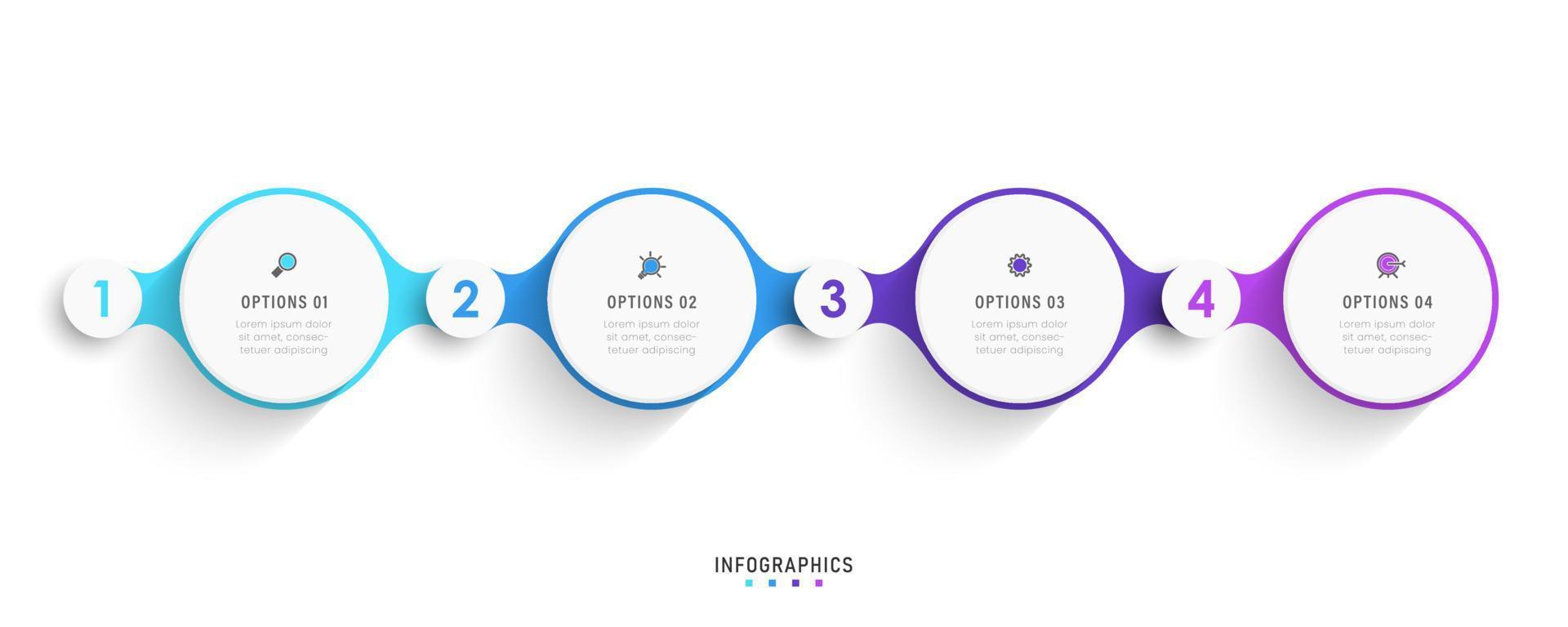 1

OPTIONS 01

Lorem ipsum dolor sit amet, consectetuer adipiscing

2

OPTIONS 02

Lorem ipsum dolor sit amet, consectetuer adipiscing

3

OPTIONS 03

Lorem ipsum dolor sit amet, consectetuer adipiscing

4

OPTIONS 04

Lorem ipsum dolor sit amet, consectetuer adipiscing

INFOGRAPHICS