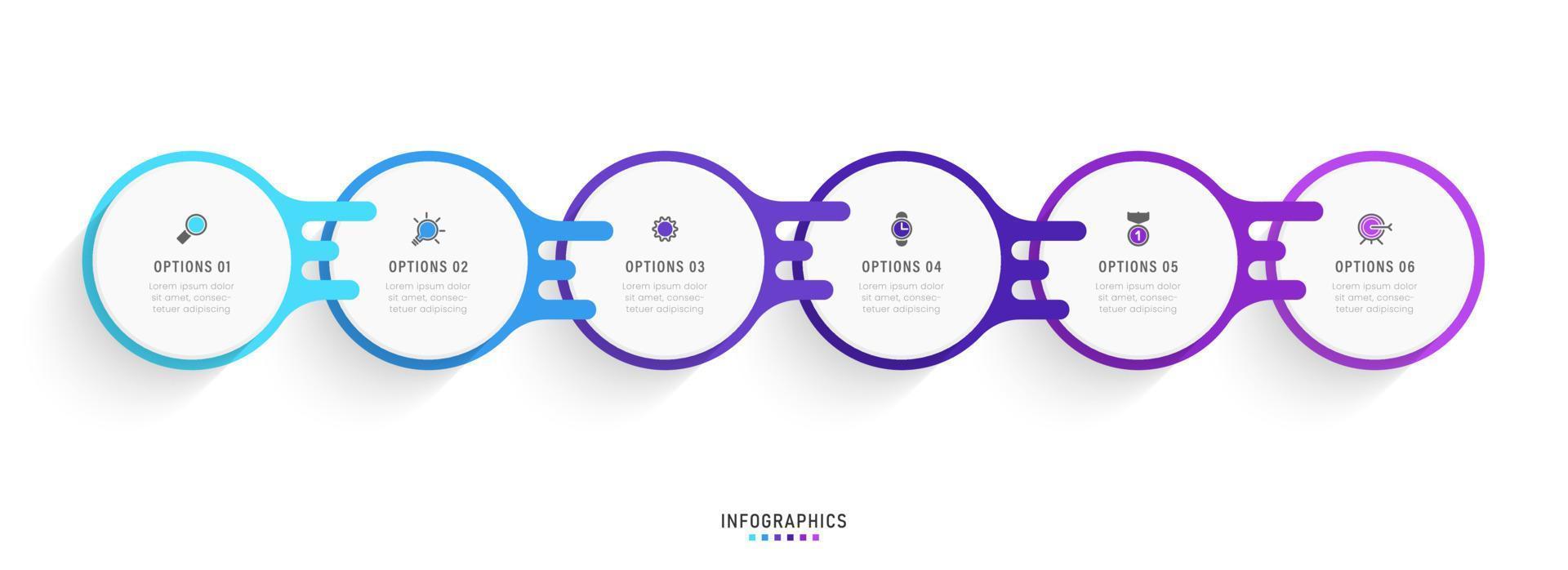 OPTIONS 01
Lorem ipsum dolor sit amet, consectetuer adipiscing

OPTIONS 02
Lorem ipsum dolor sit amet, consectetuer adipiscing

OPTIONS 03
Lorem ipsum dolor sit amet, consectetuer adipiscing

OPTIONS 04
Lorem ipsum dolor sit amet, consectetuer adipiscing

1
OPTIONS 05
Lorem ipsum dolor sit amet, consectetuer adipiscing

OPTIONS 06
Lorem ipsum dolor sit amet, consectetuer adipiscing

INFOGRAPHICS