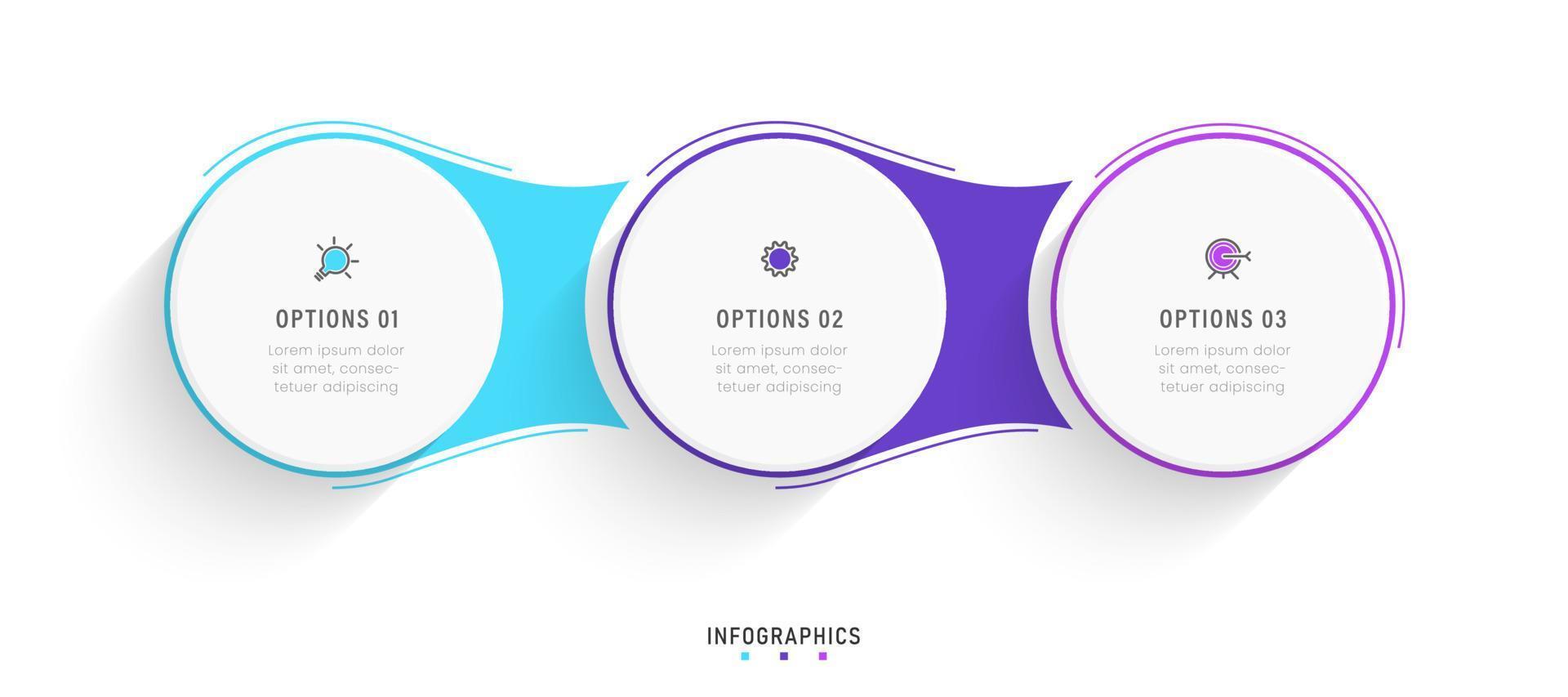 OPTIONS 01

Lorem ipsum dolor sit amet, consectetuer adipiscing

OPTIONS 02

Lorem ipsum dolor sit amet, consectetuer adipiscing

OPTIONS 03

Lorem ipsum dolor sit amet, consectetuer adipiscing

INFOGRAPHICS