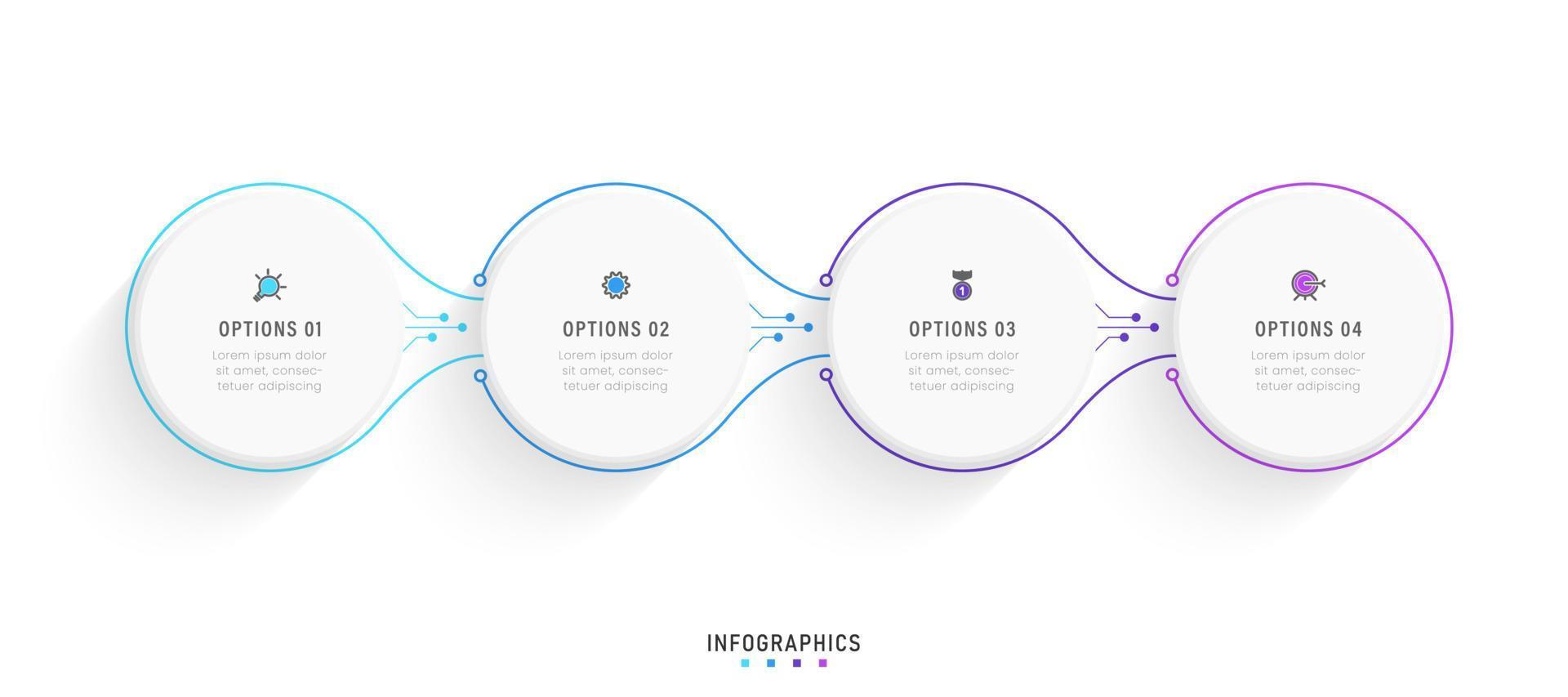 OPTIONS 01

Lorem ipsum dolor sit amet, consectetuer adipiscing

OPTIONS 02

Lorem ipsum dolor sit amet, consectetuer adipiscing

1

OPTIONS 03

Lorem ipsum dolor sit amet, consectetuer adipiscing

OPTIONS 04

Lorem ipsum dolor sit amet, consectetuer adipiscing

INFOGRAPHICS