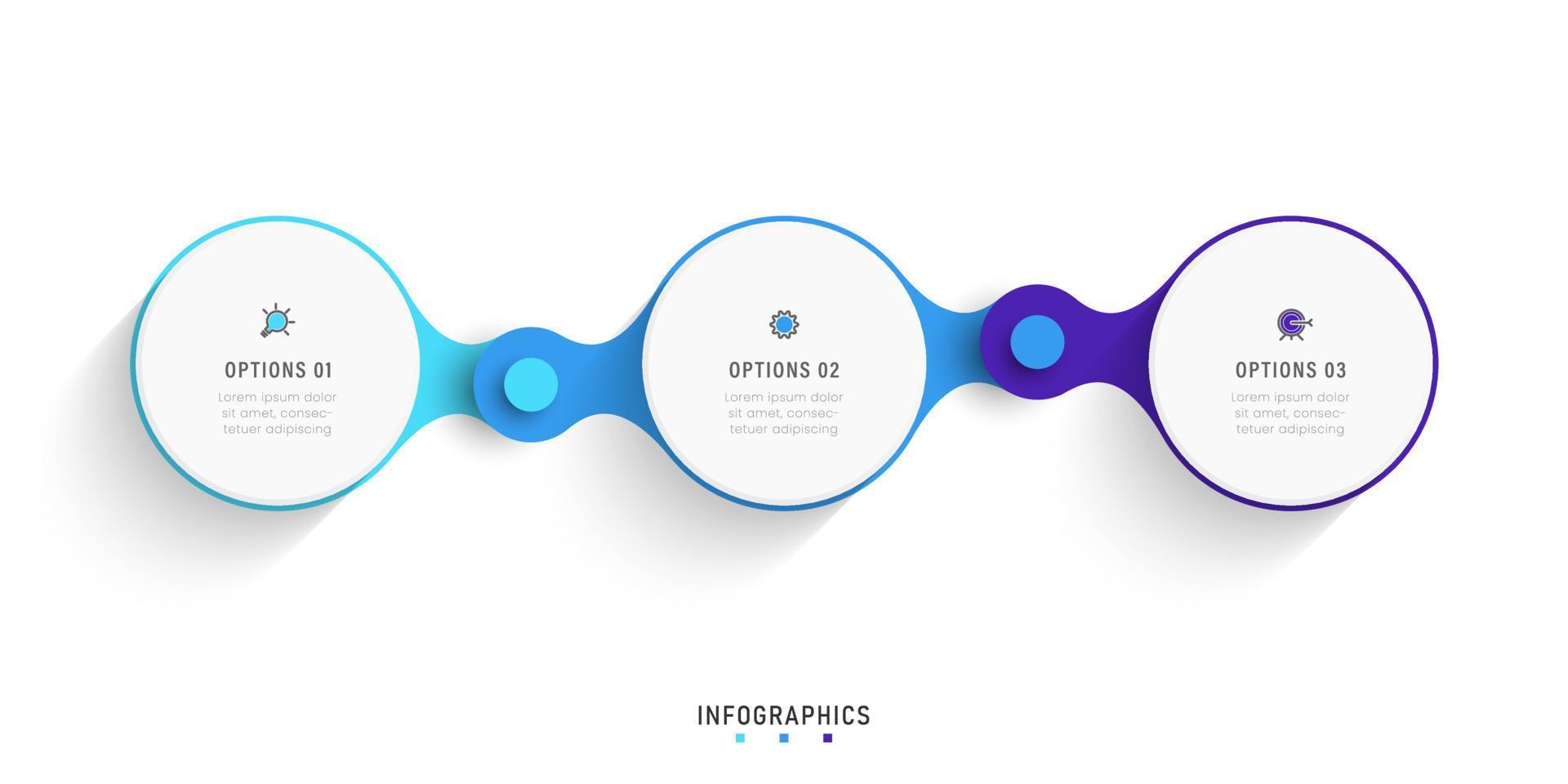 OPTIONS 01

Lorem ipsum dolor sit amet, consectetuer adipiscing

OPTIONS 02

Lorem ipsum dolor sit amet, consectetuer adipiscing

OPTIONS 03

Lorem ipsum dolor sit amet, consectetuer adipiscing

INFOGRAPHICS