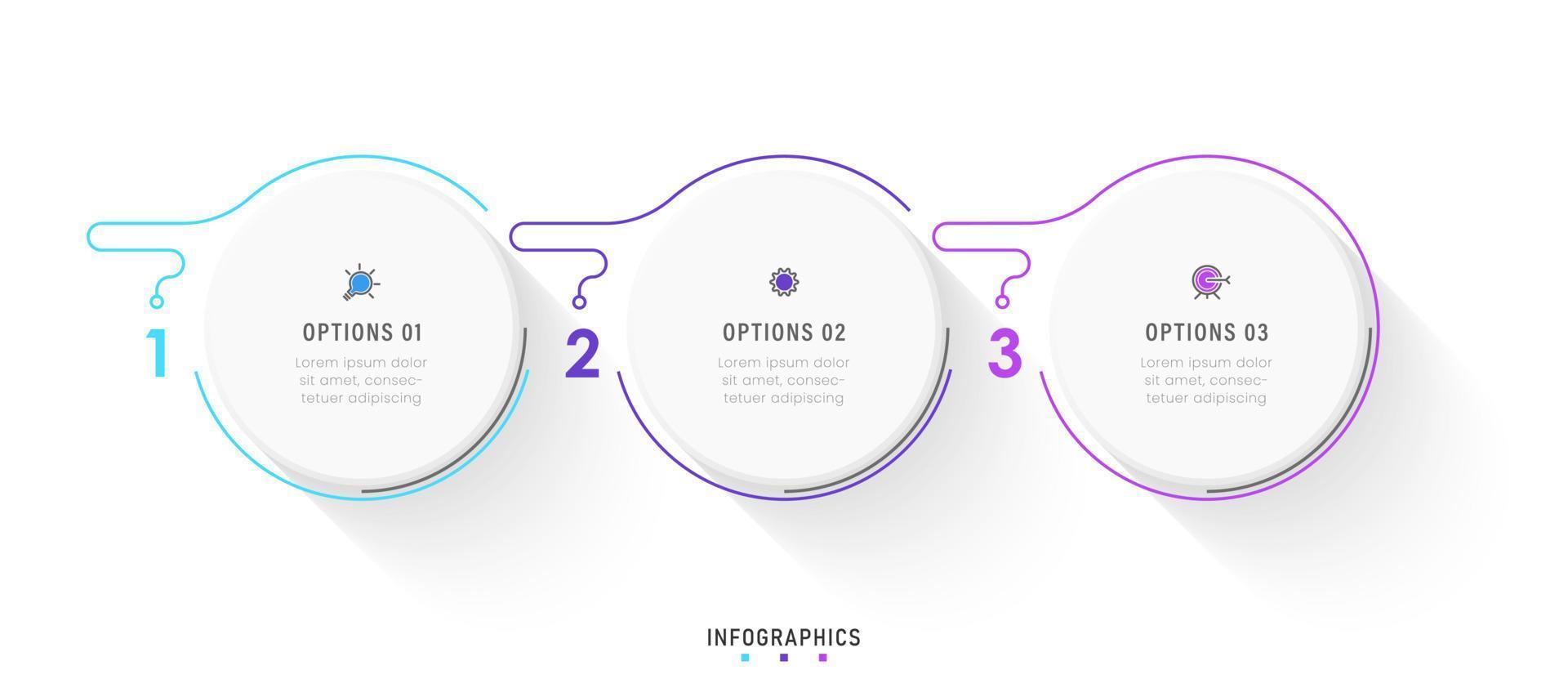 1

OPTIONS 01

Lorem ipsum dolor sit amet, consectetuer adipiscing

2

OPTIONS 02

Lorem ipsum dolor sit amet, consectetuer adipiscing

3

OPTIONS 03

Lorem ipsum dolor sit amet, consectetuer adipiscing

INFOGRAPHICS